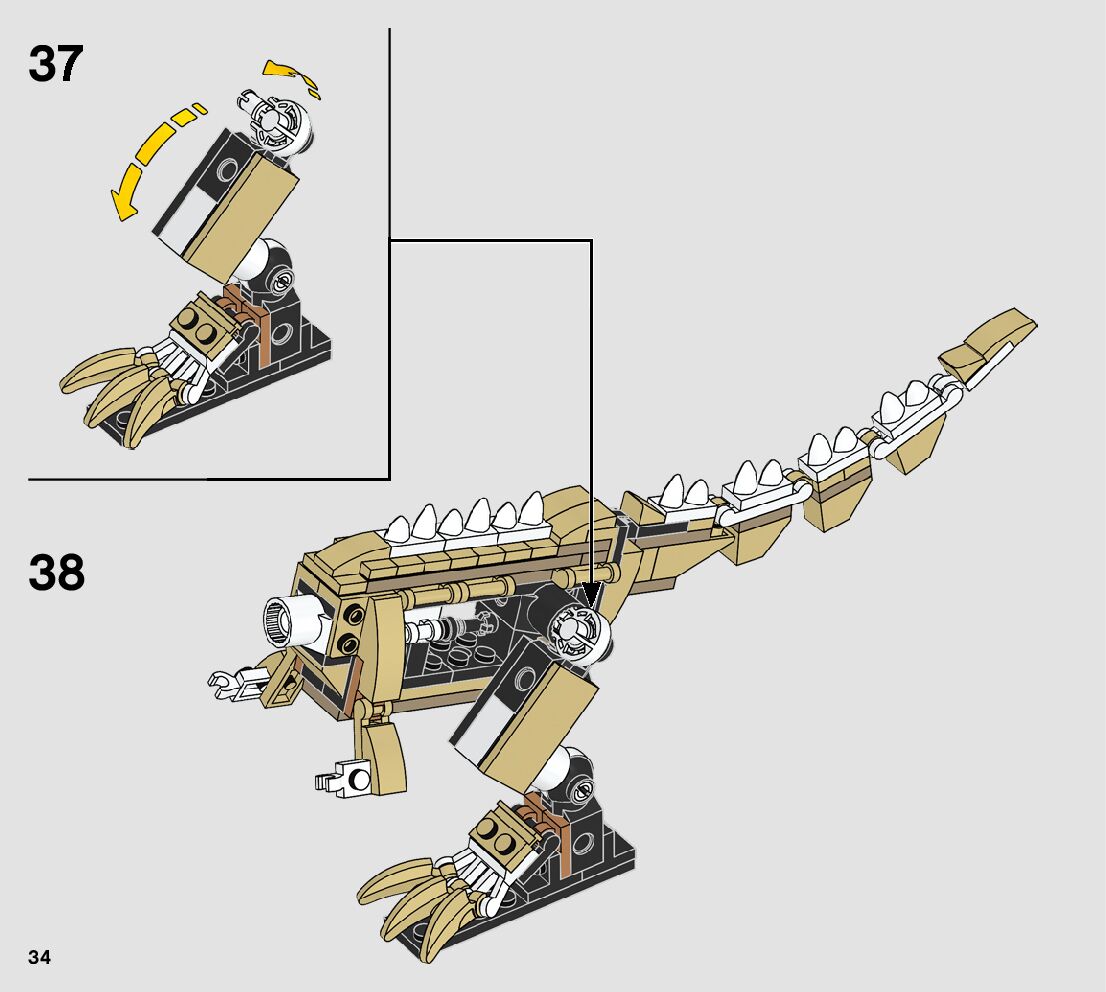 37

38

34