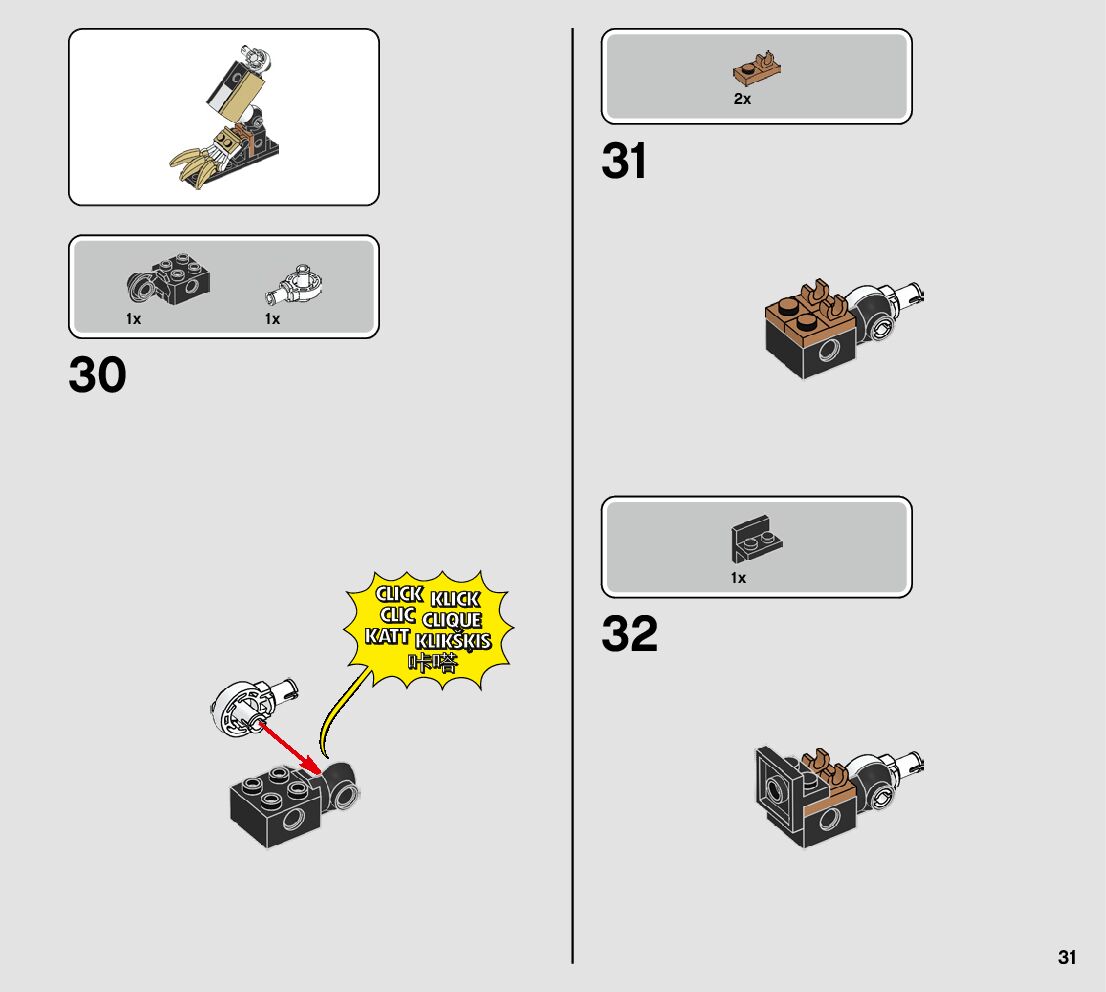 1x
1x
30
CLICK
KLICK
CLIC
CLIQUE
KATT
KLIKŠKIS
咔嗒
2x
31
1x
32
31