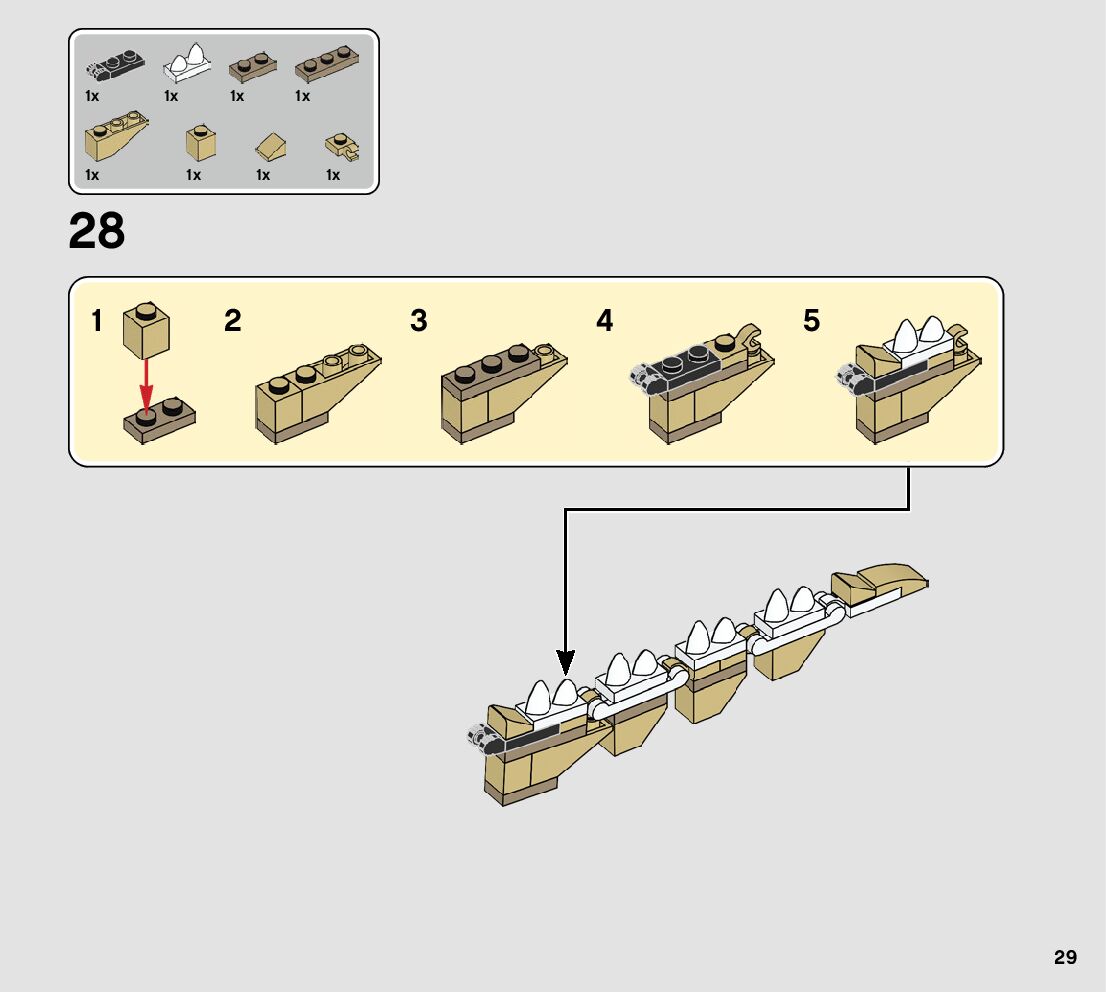 1x 1x 1x 1x
1x 1x 1x 1x

28

1 2 3 4 5

29