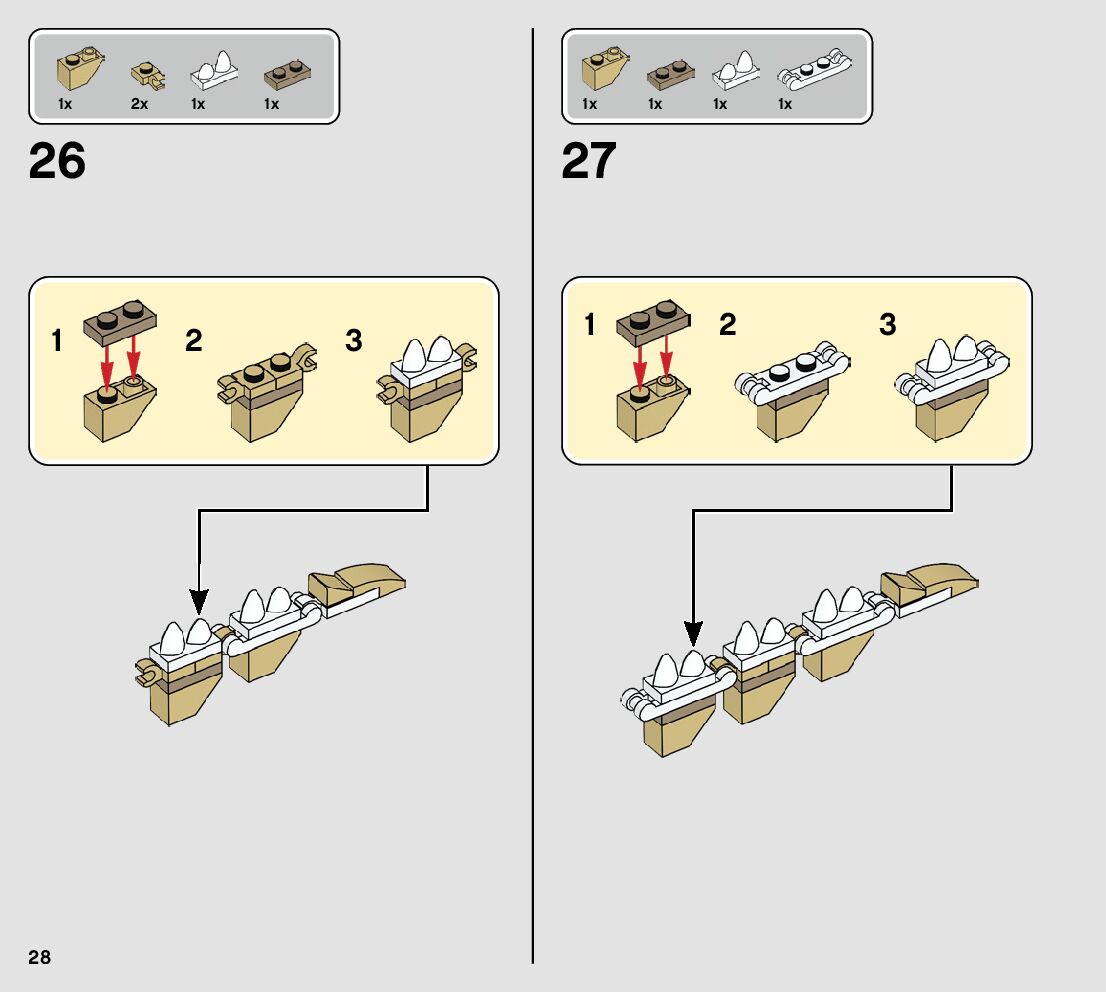 1x 2x 1x 1x

26

1 2 3

1x 1x 1x 1x

27

1 2 3

28