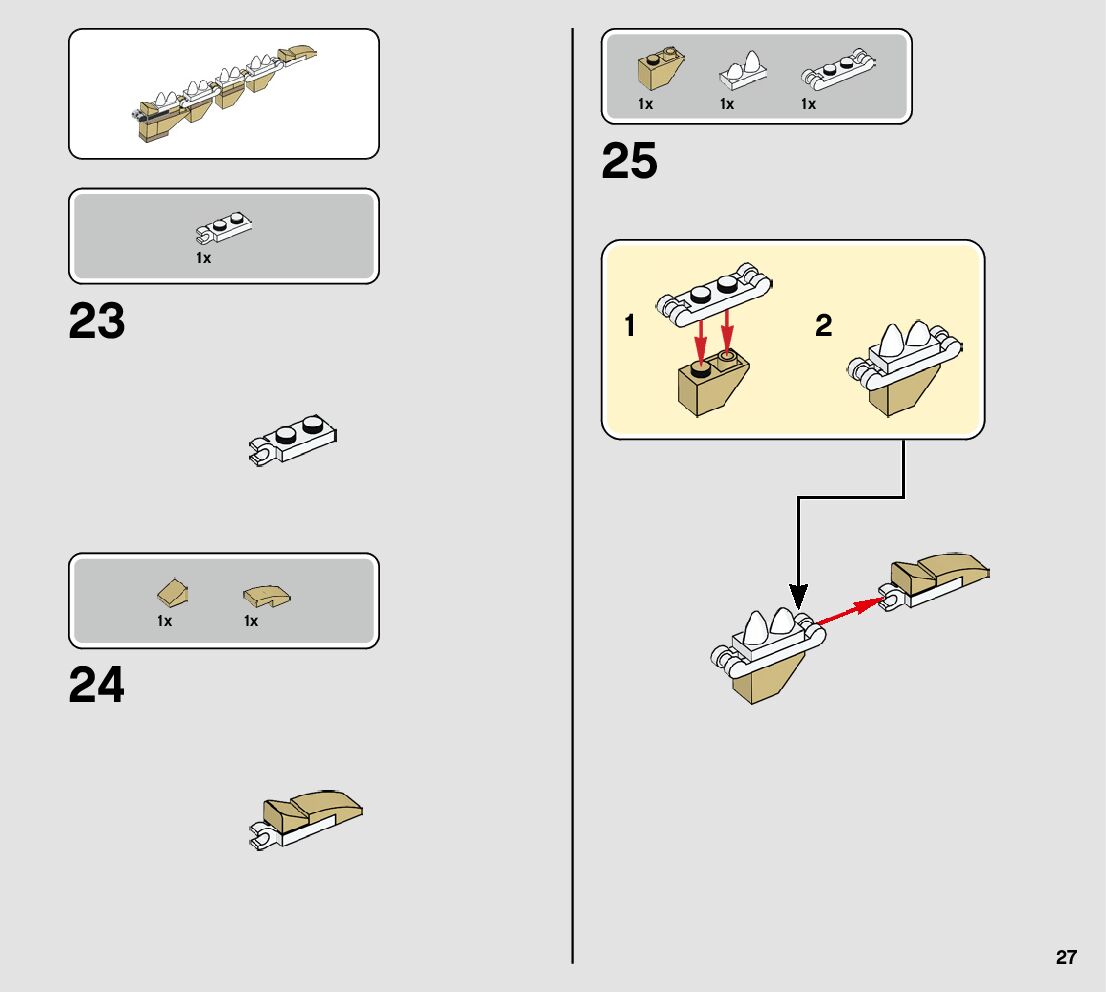 1x

23

1x

1x

24

1x

1x

1x

25

1

2

27