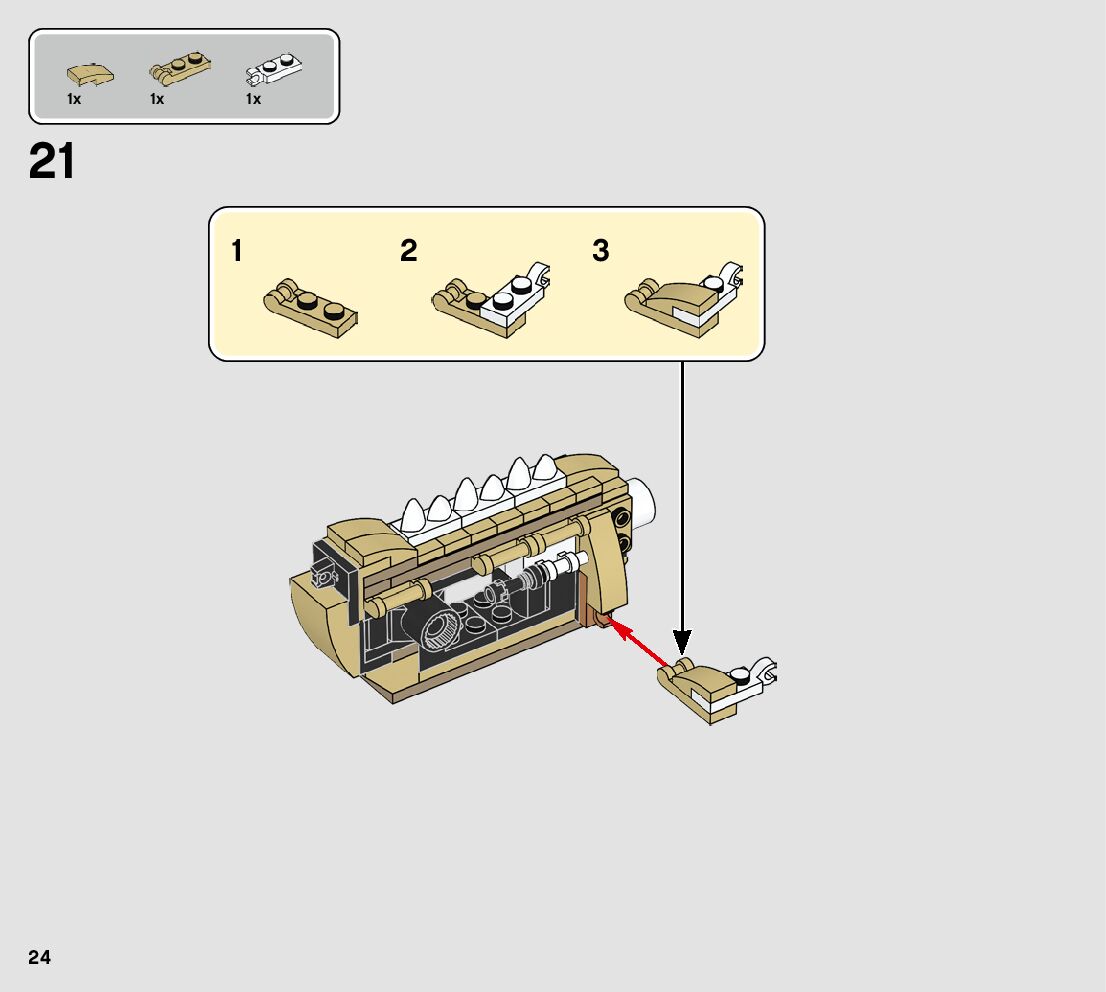 1x 1x 1x

21

1 2 3

24