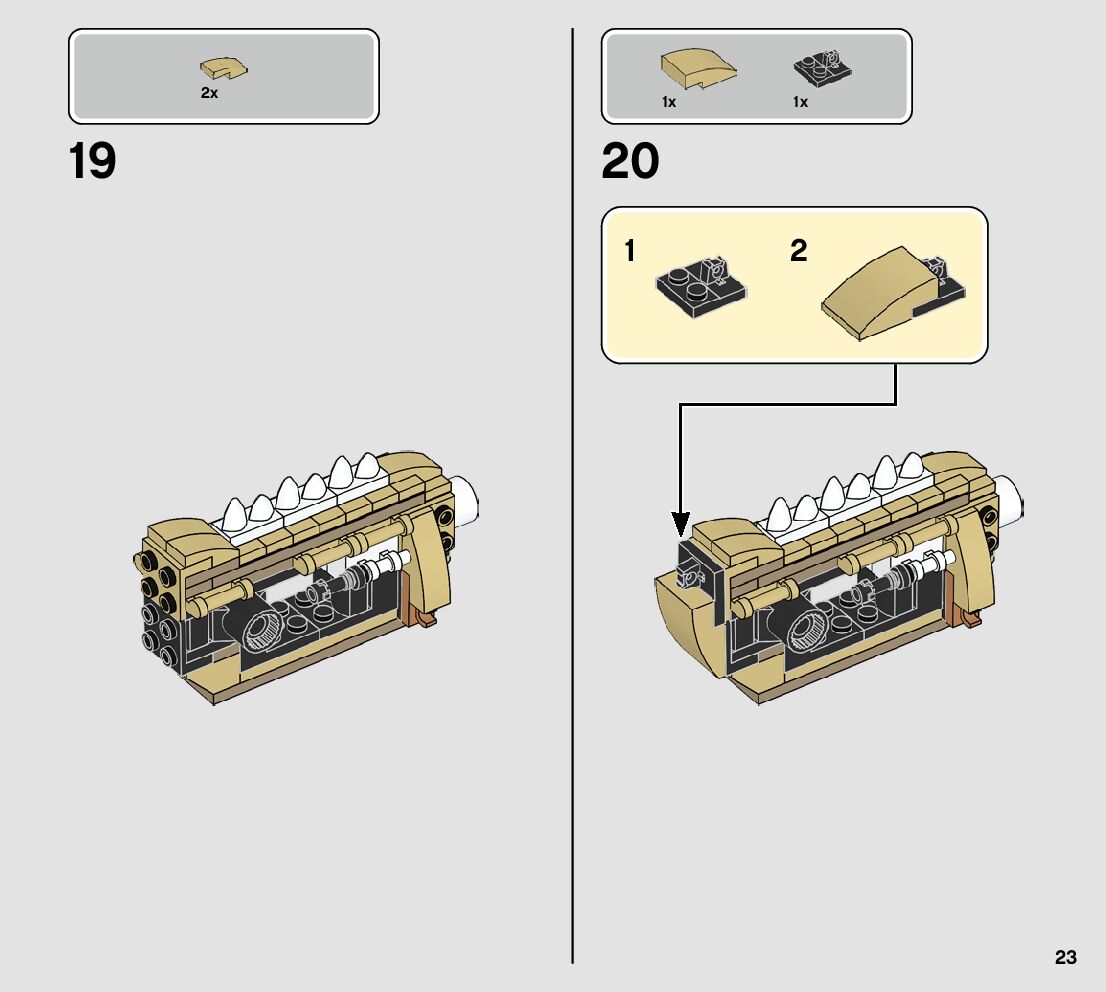 2x

19

1x 1x

20

1 2

23