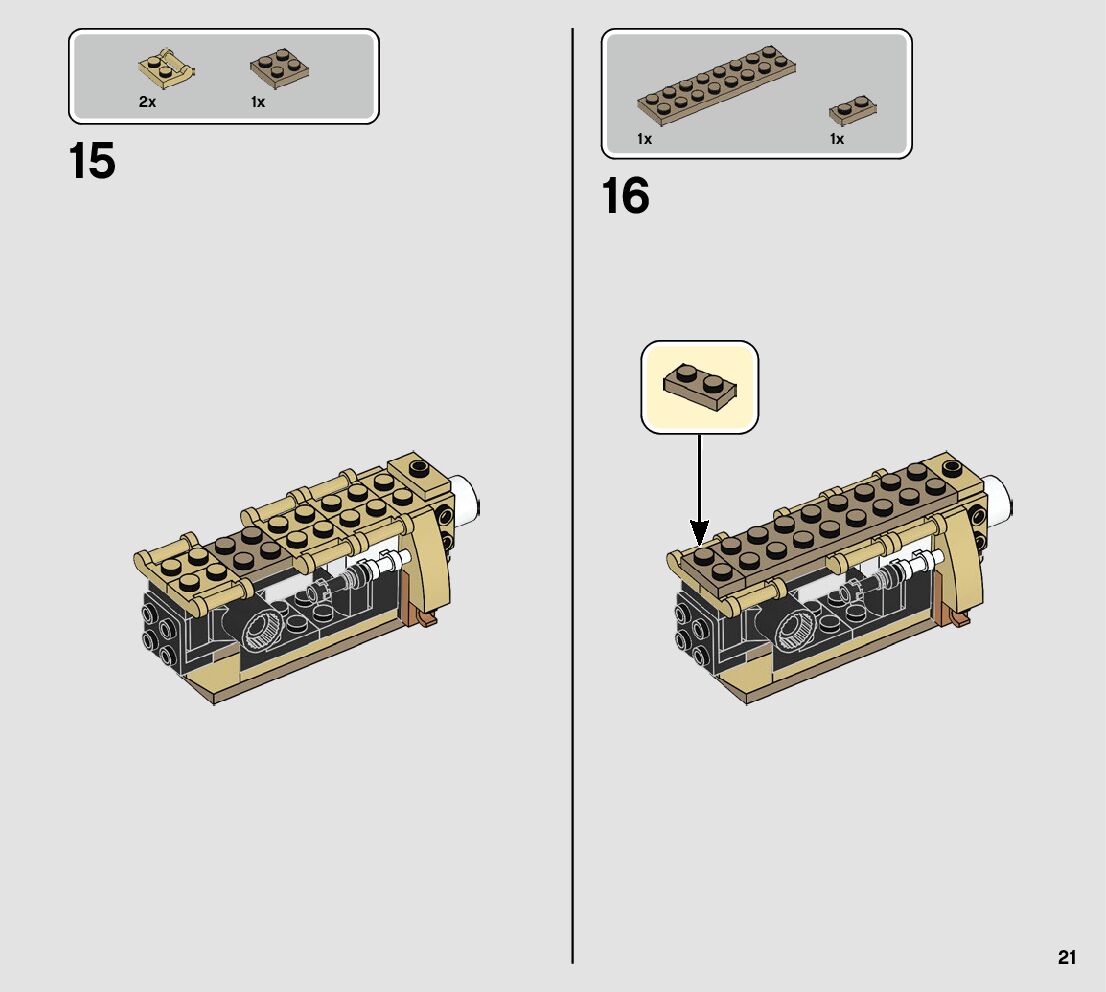 2x 1x

15

1x 1x

16

21