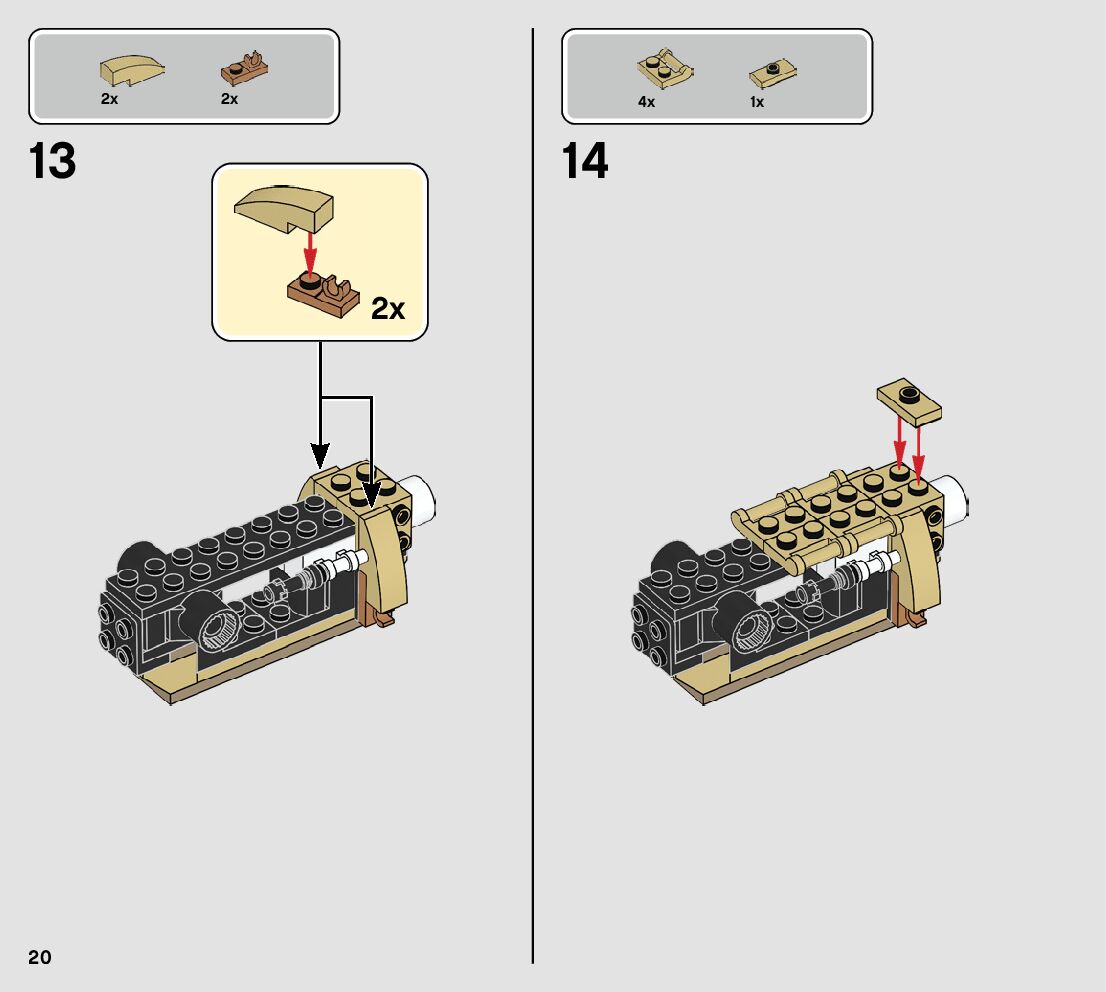 2x 2x

13

2x

4x 1x

14

20