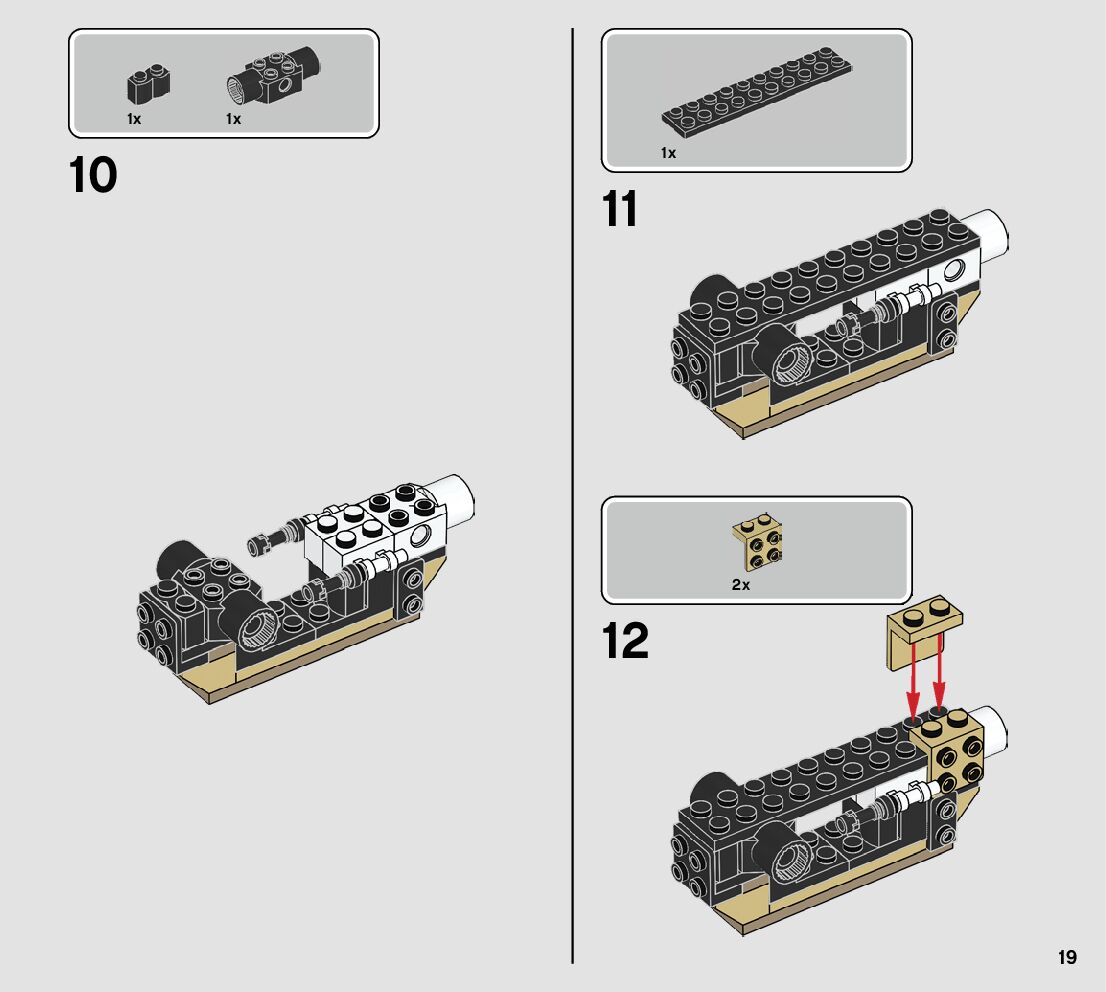 1x 1x

10

1x

11

2x

12

19