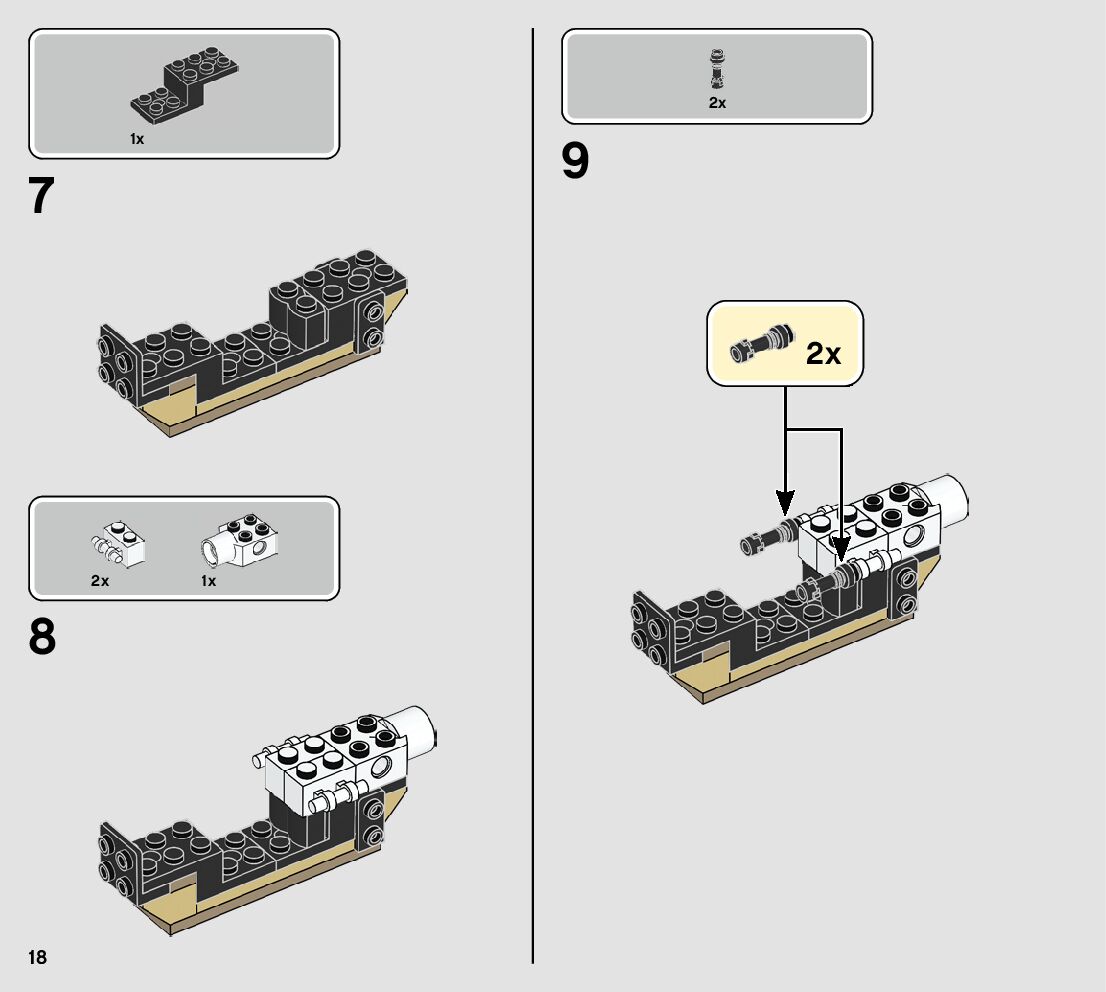 1x

7

2x

1x

8

18

2x

9

2x