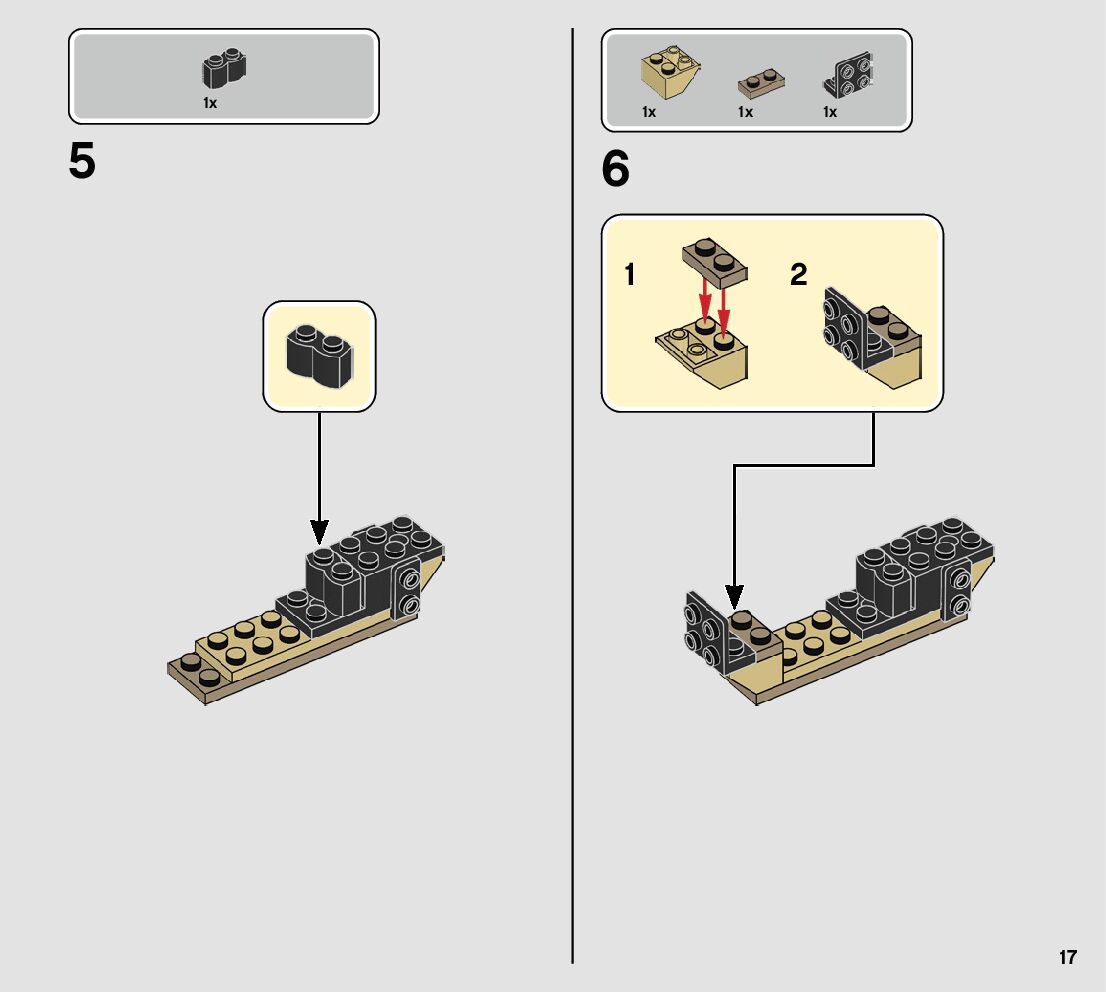 1x

5

1x 1x 1x

6

1

2

17