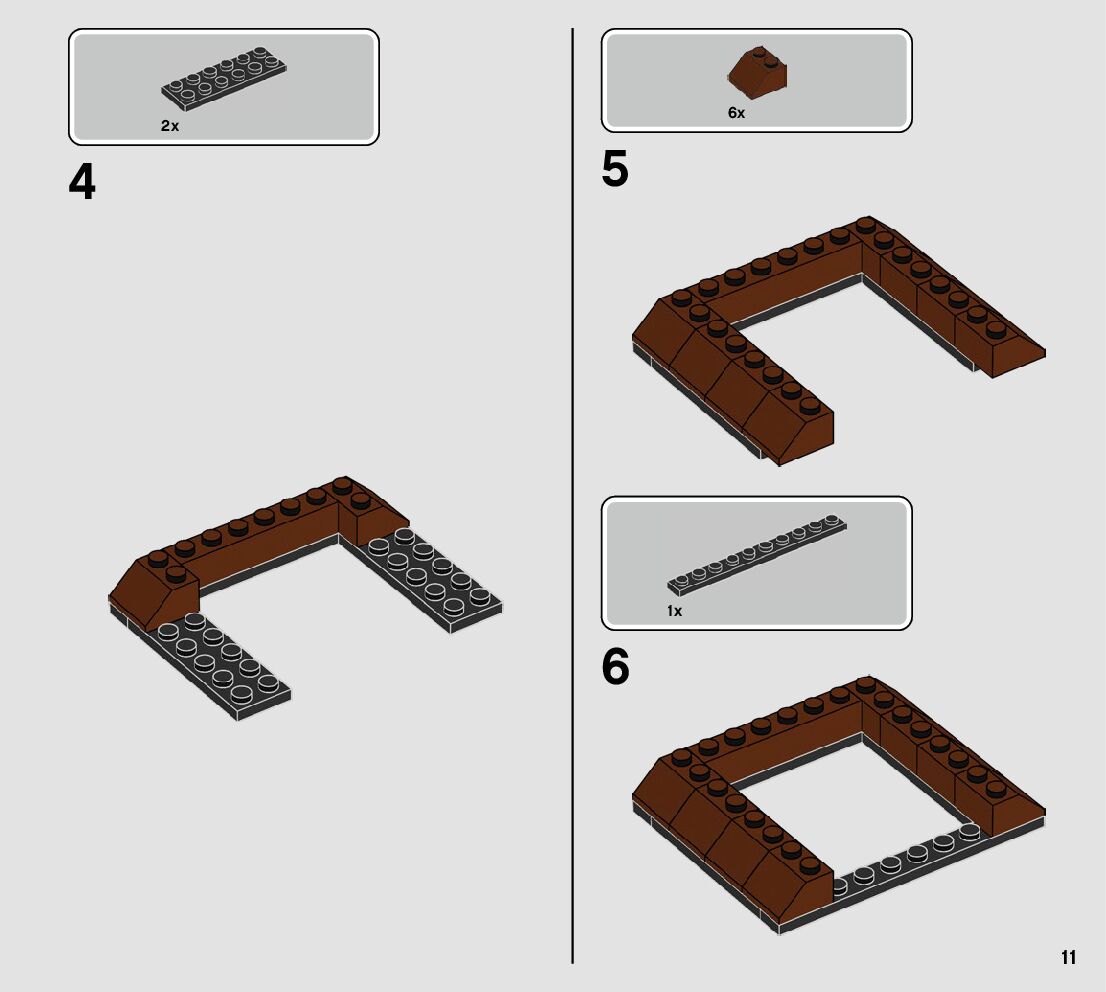 2x

4

6x

5

1x

6

11