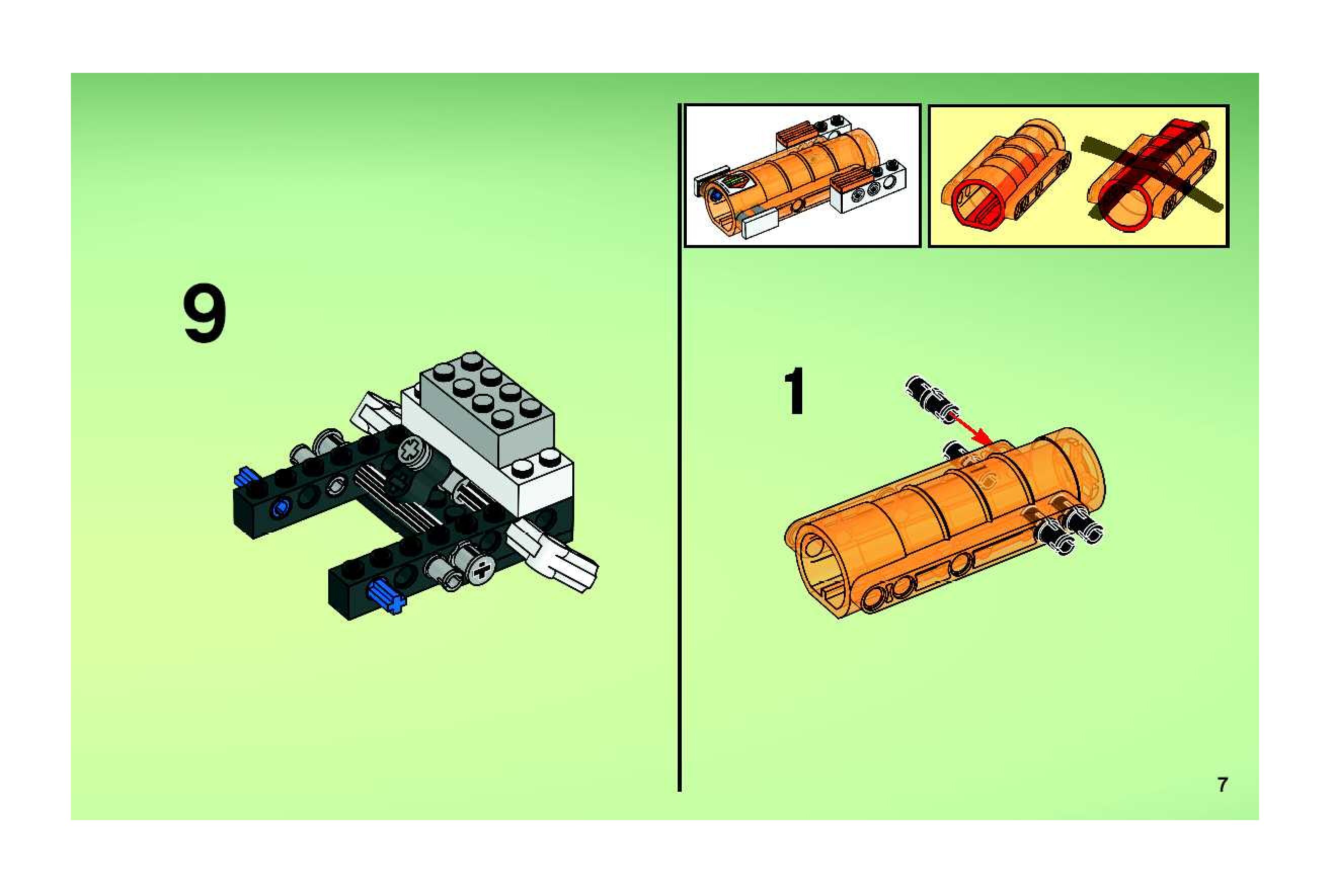 9

1

7