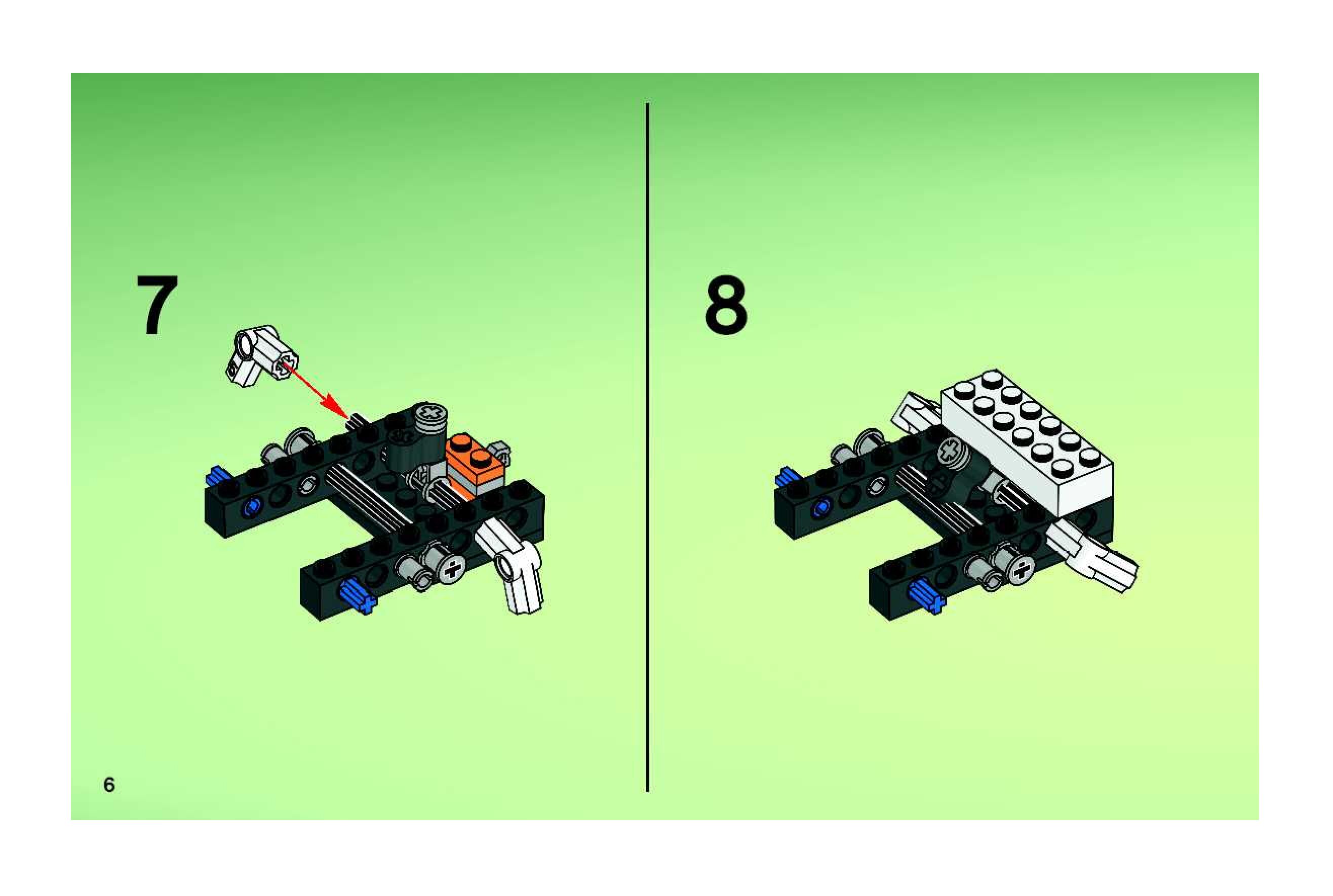 7

8

6