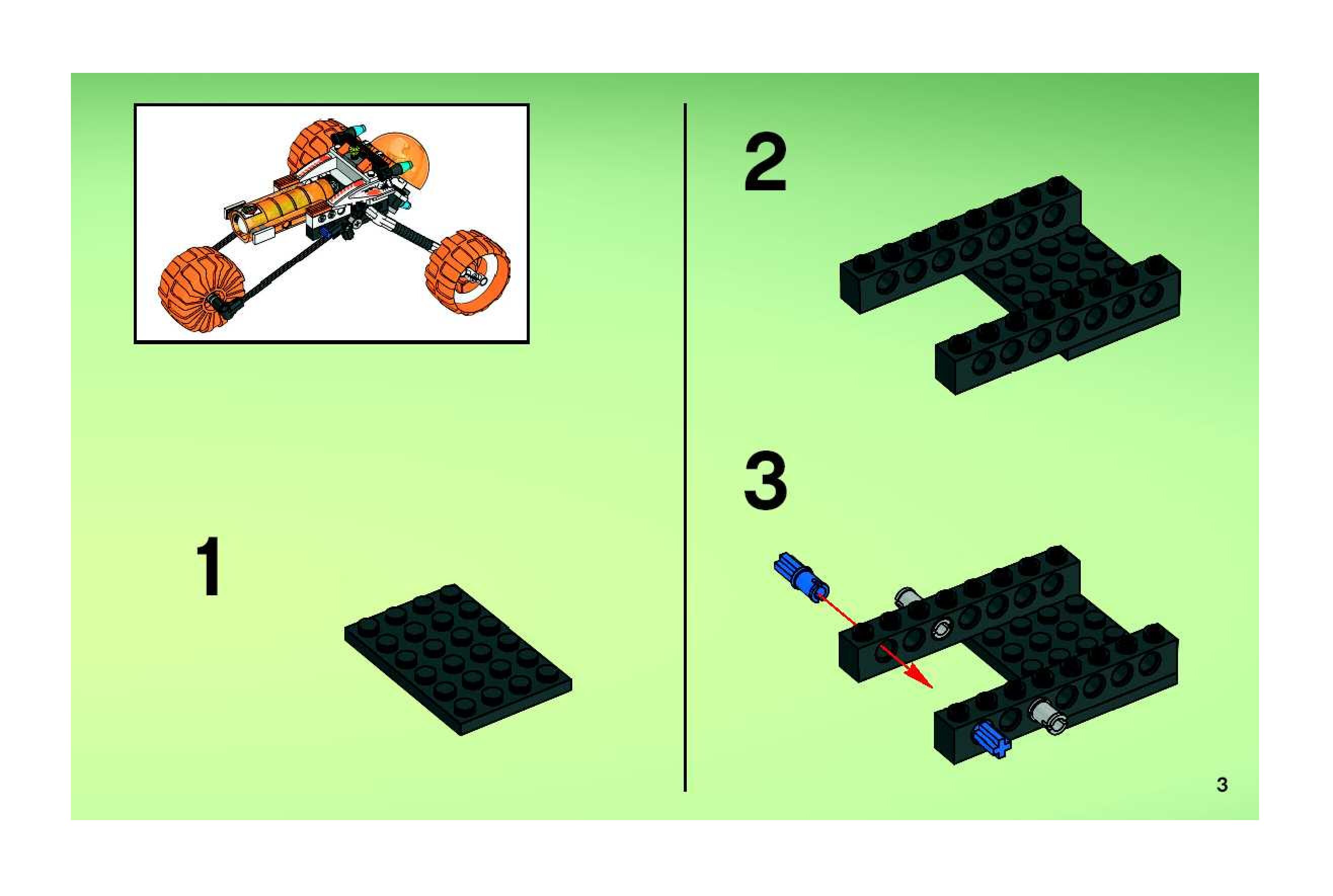 1

2

3

3