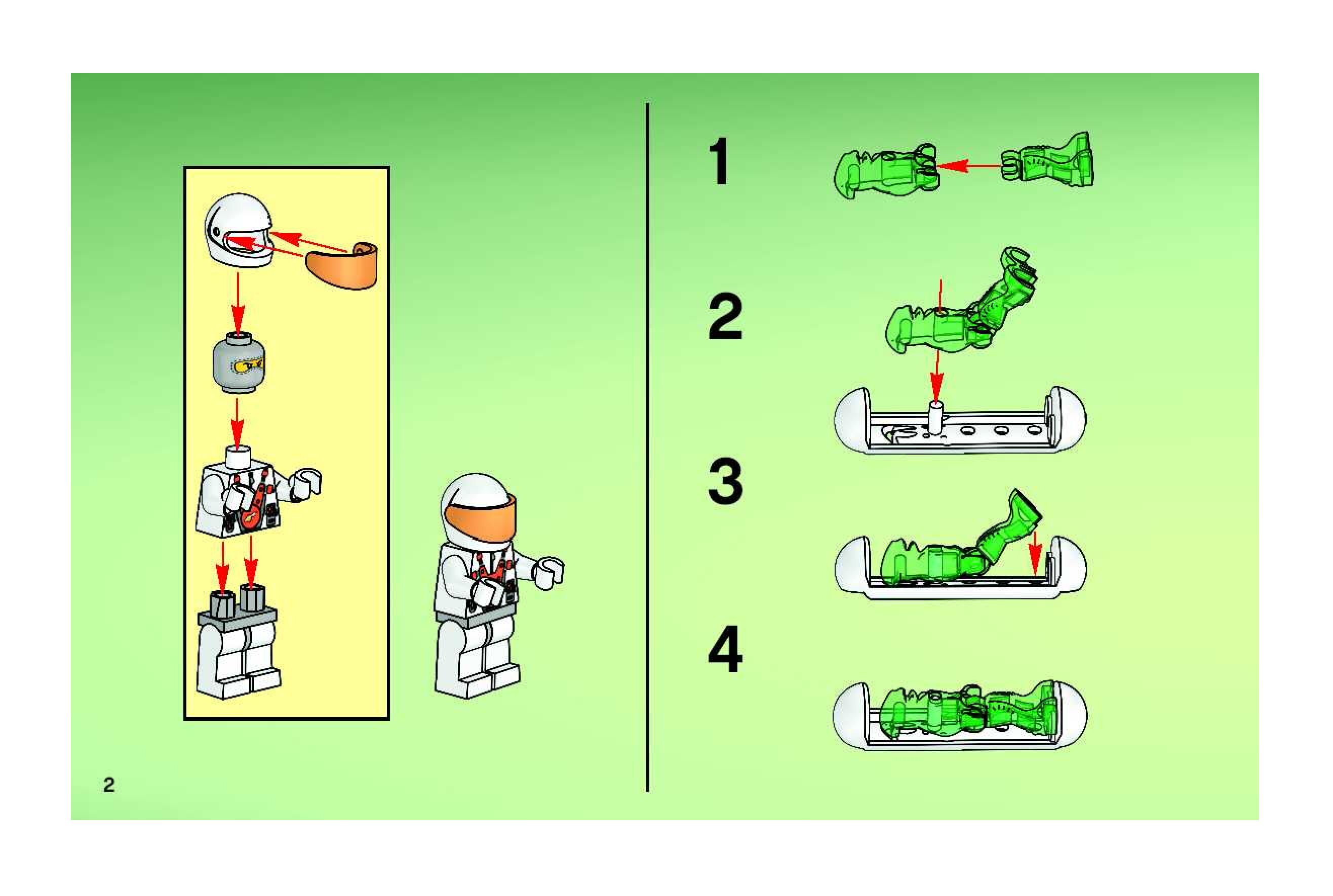 1

2

3

4

2