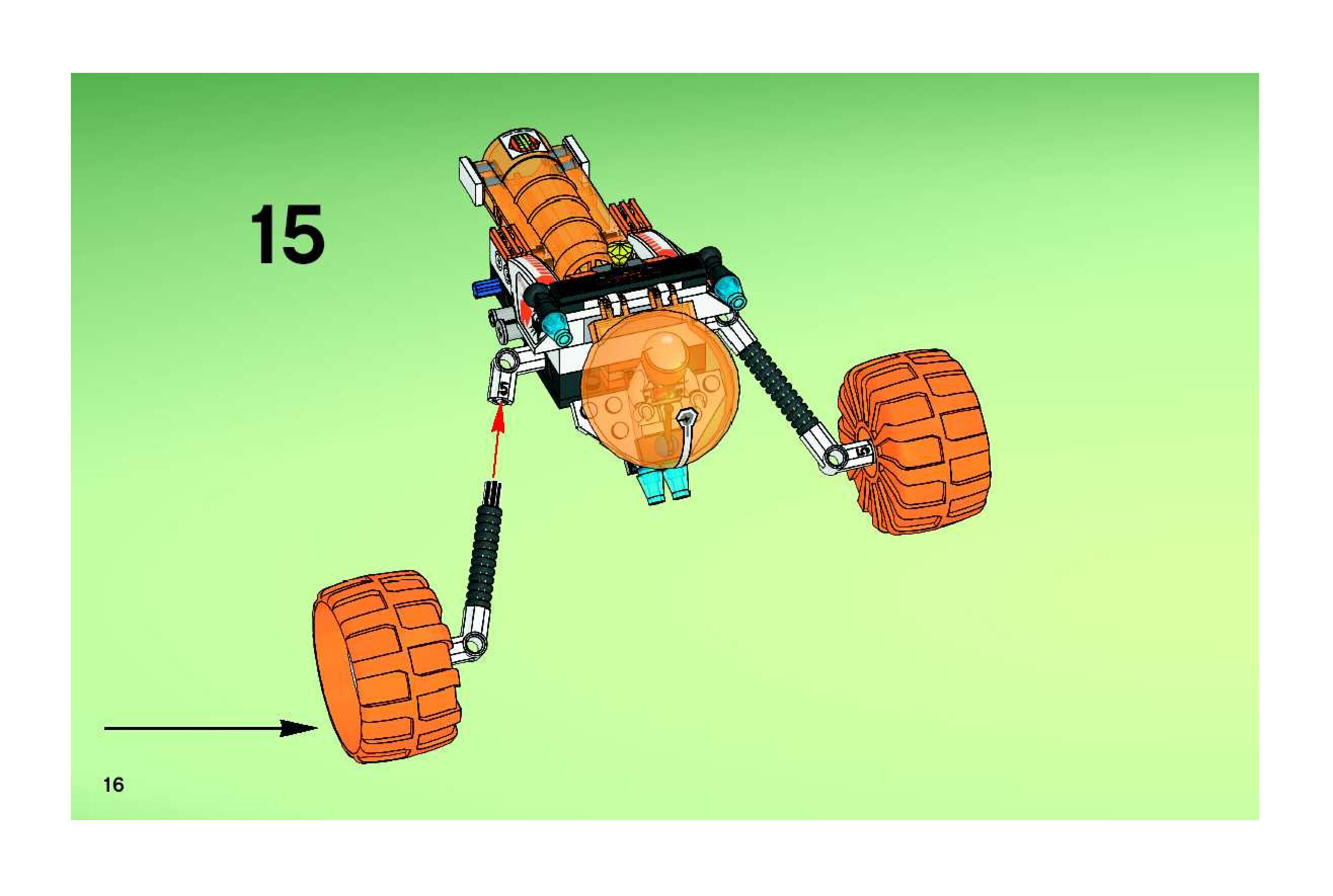 15

16