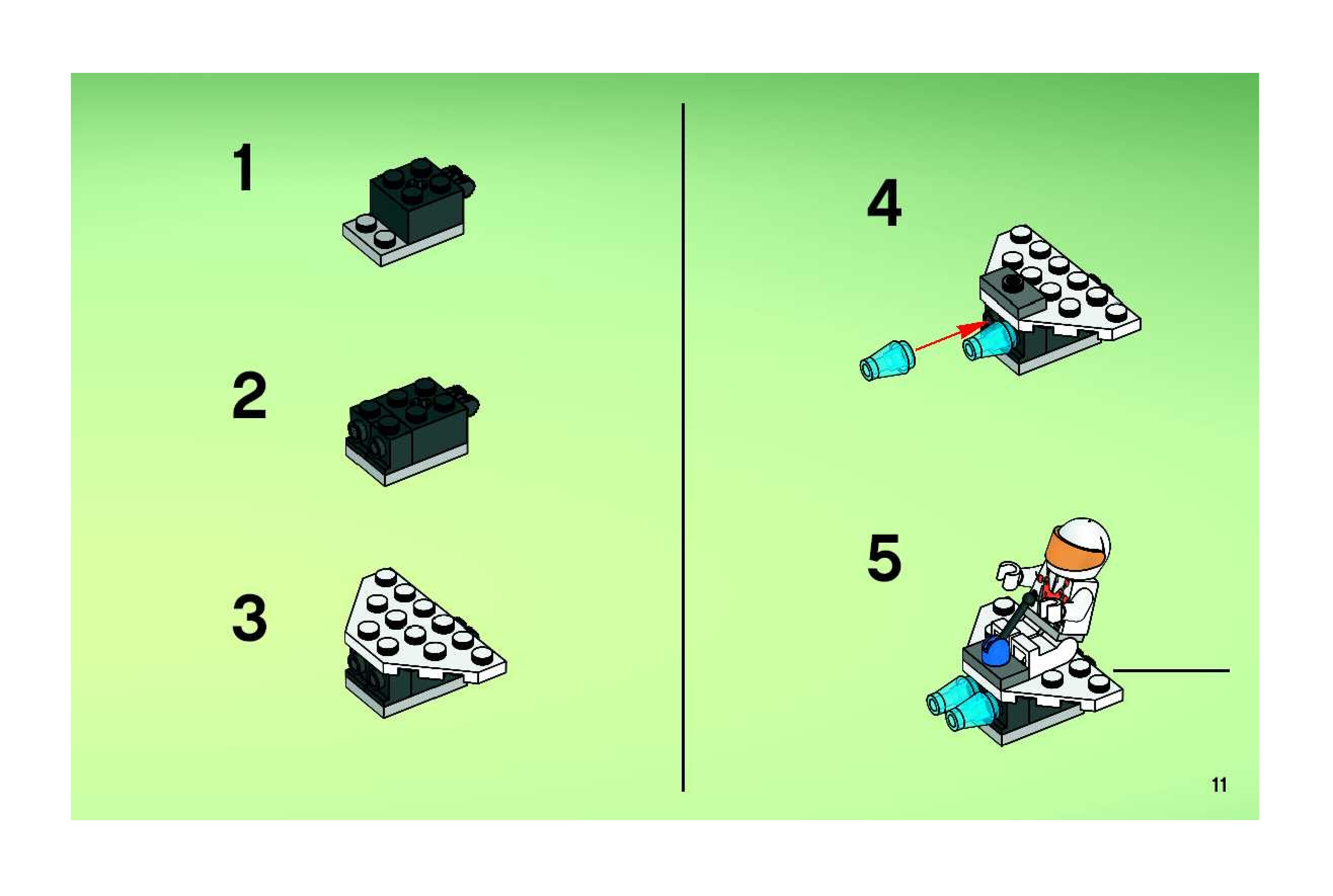 1

2

3

4

5

11