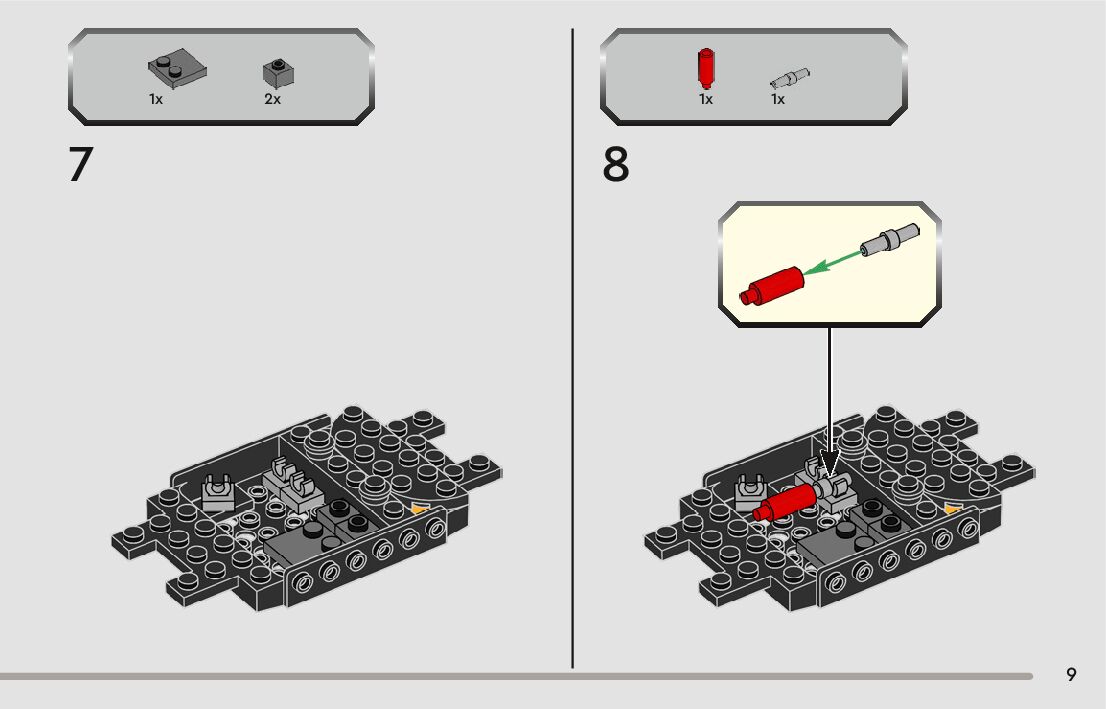 1x 2x

7

1x 1x

8

9