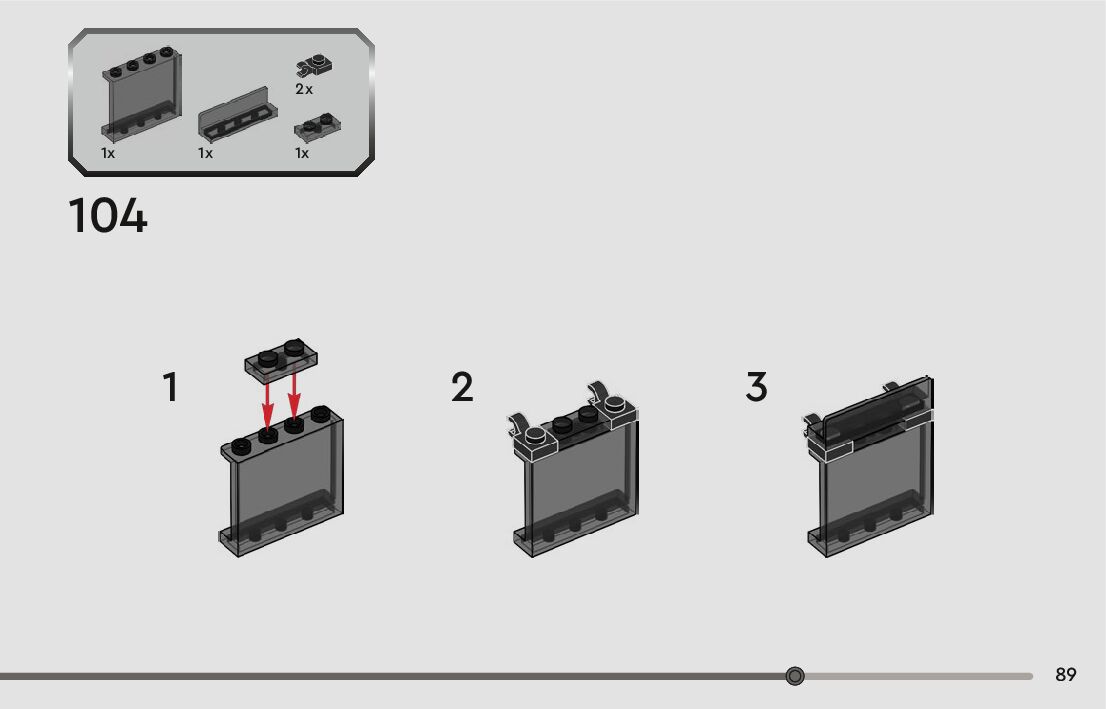 2x
1x
1x
1x

104

1

2

3

89