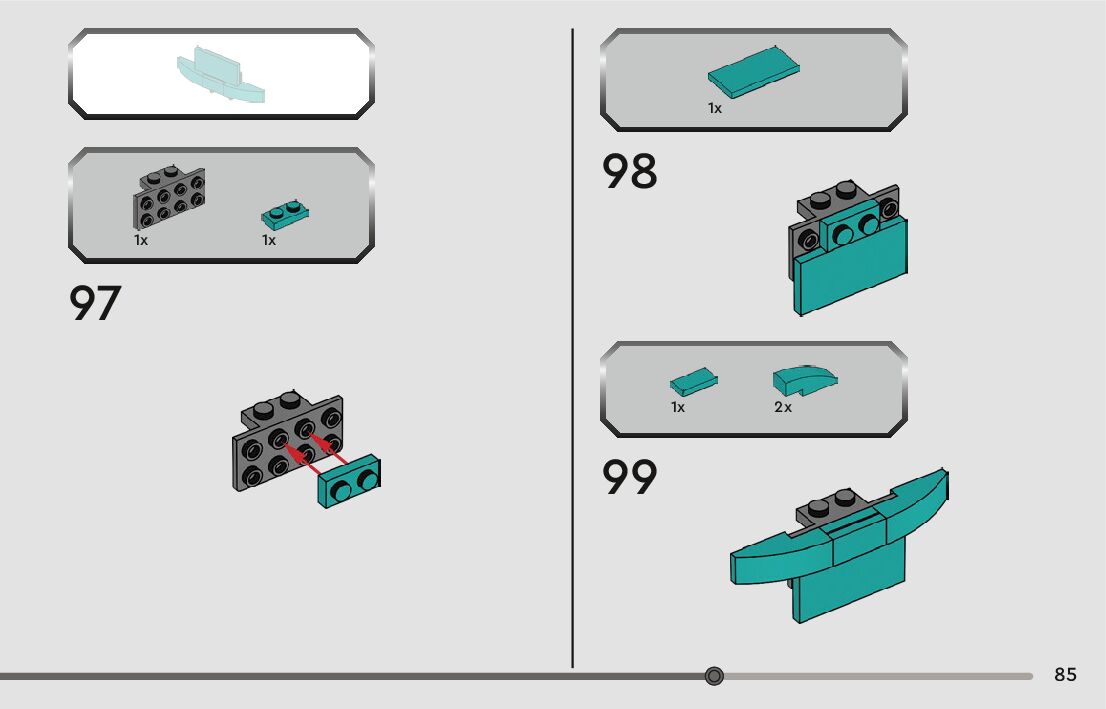 1x 1x

97

1x

98

1x 2x

99

85