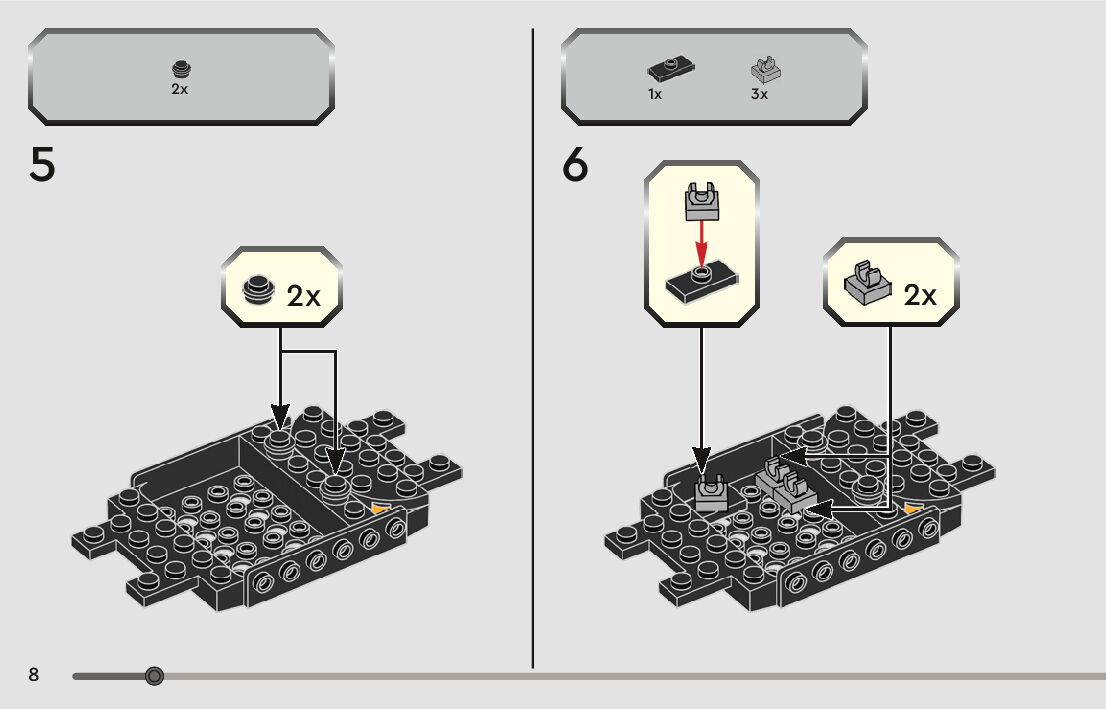 2x

5

2x

1x 3x

6

2x

8