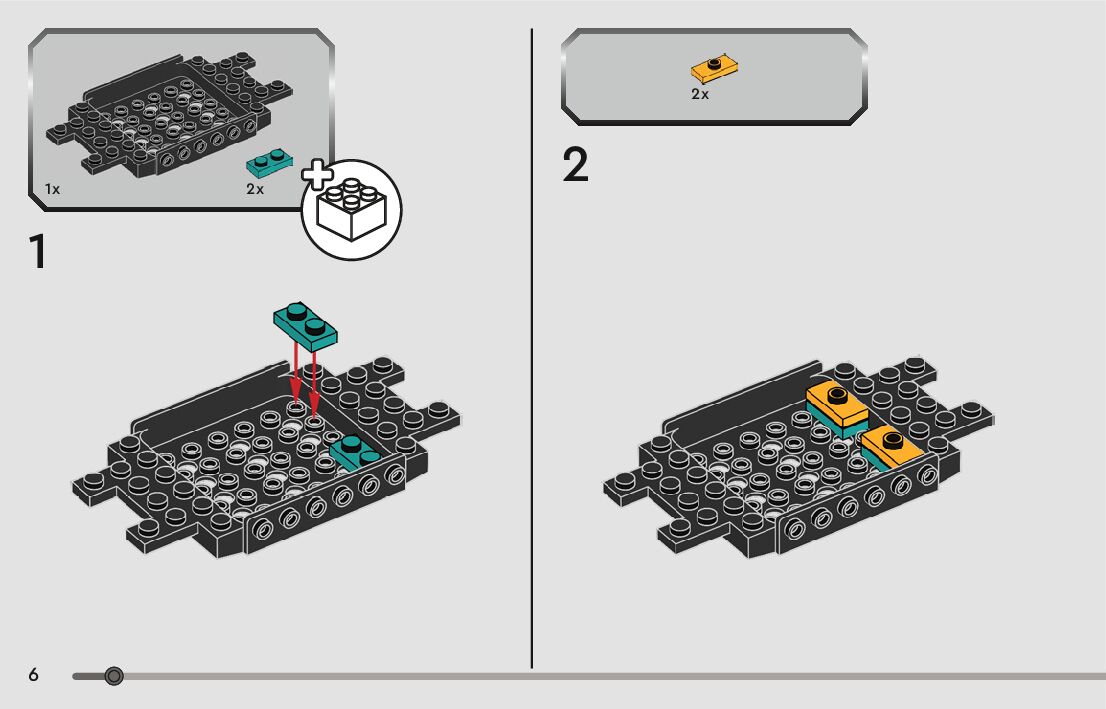 1x

2x

1

2x

2

6