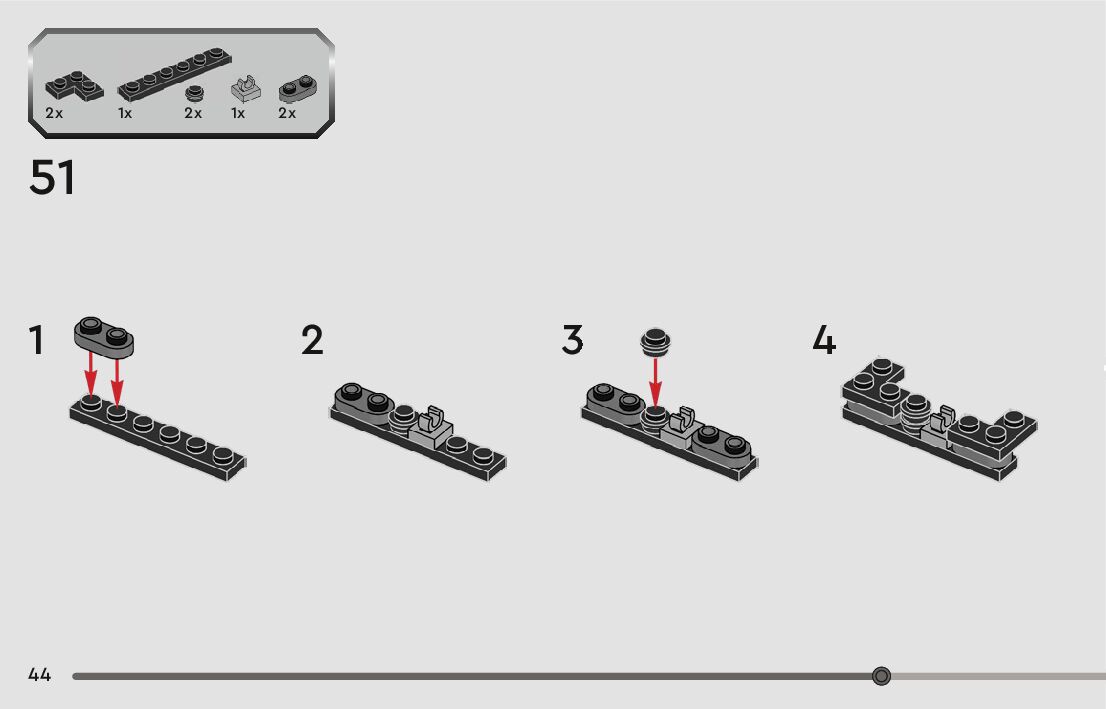 2x 1x 2x 1x 2x

51

1

2

3

4

44