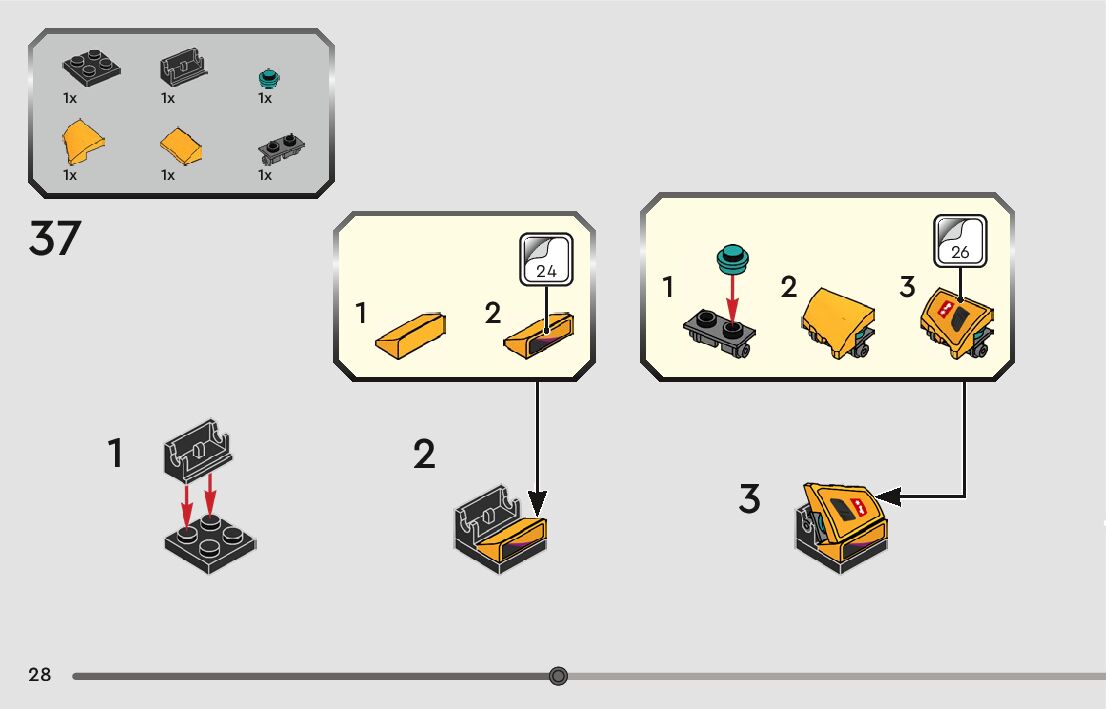 1x 1x 1x
1x 1x 1x

37

1 2 24

1 2 3 26

1

2

3

28