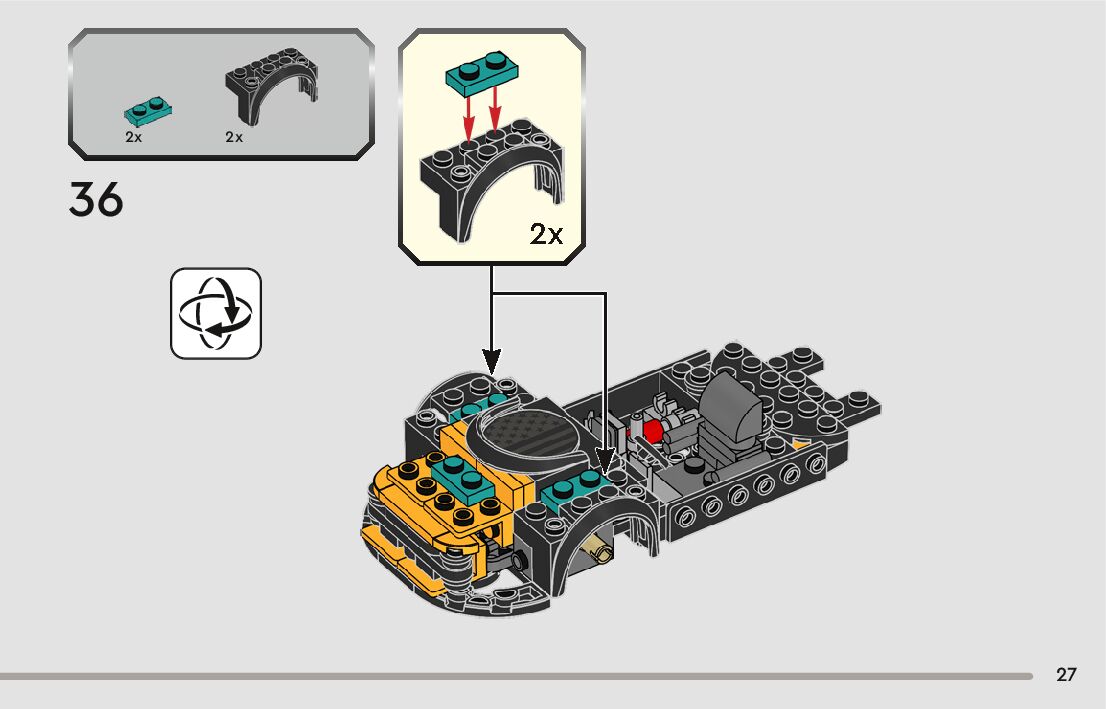 2x 2x

36

2x

27