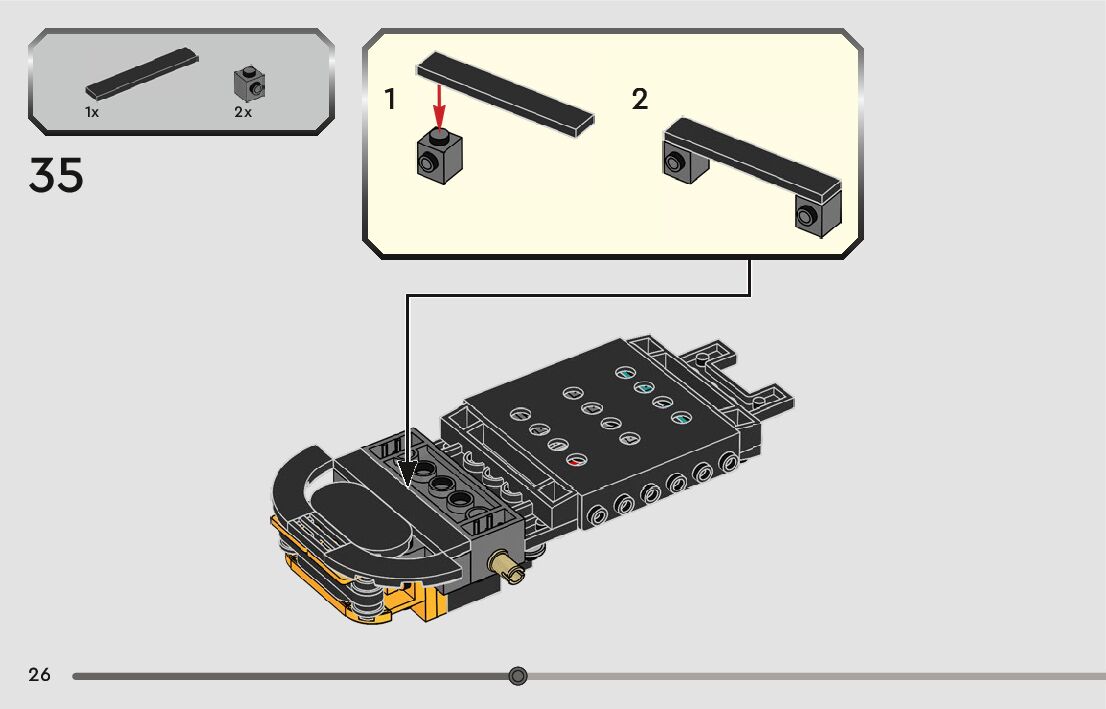 1x
2x

35

1

2

26