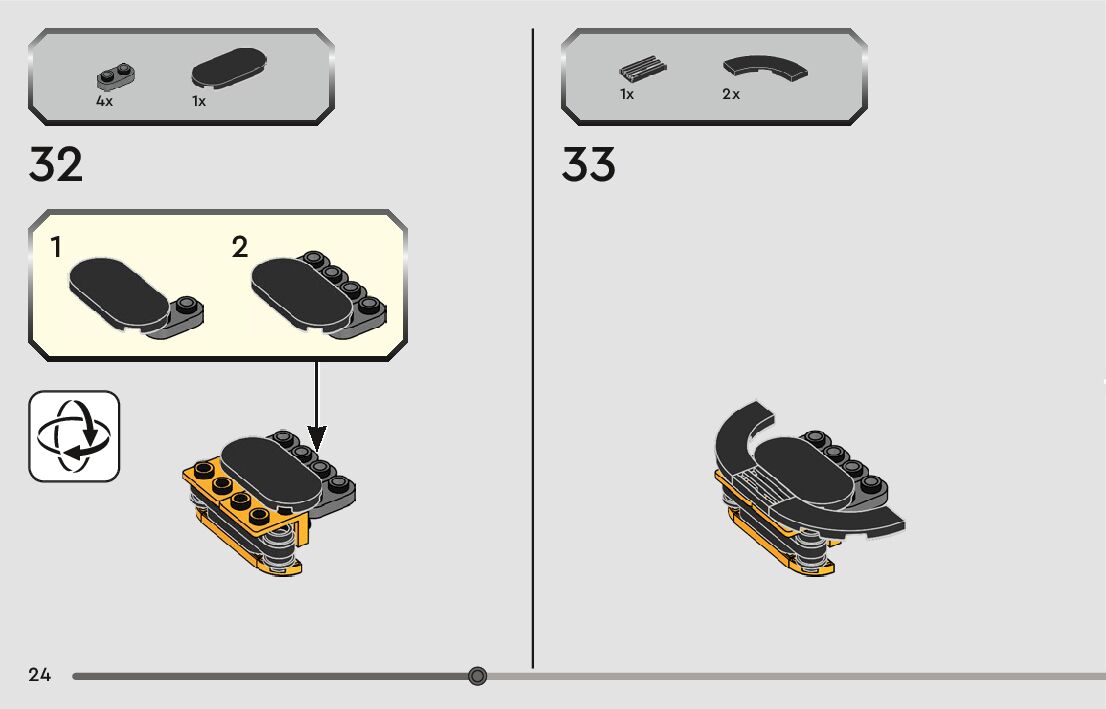 4x
1x

32

1
2

1x
2x

33

24