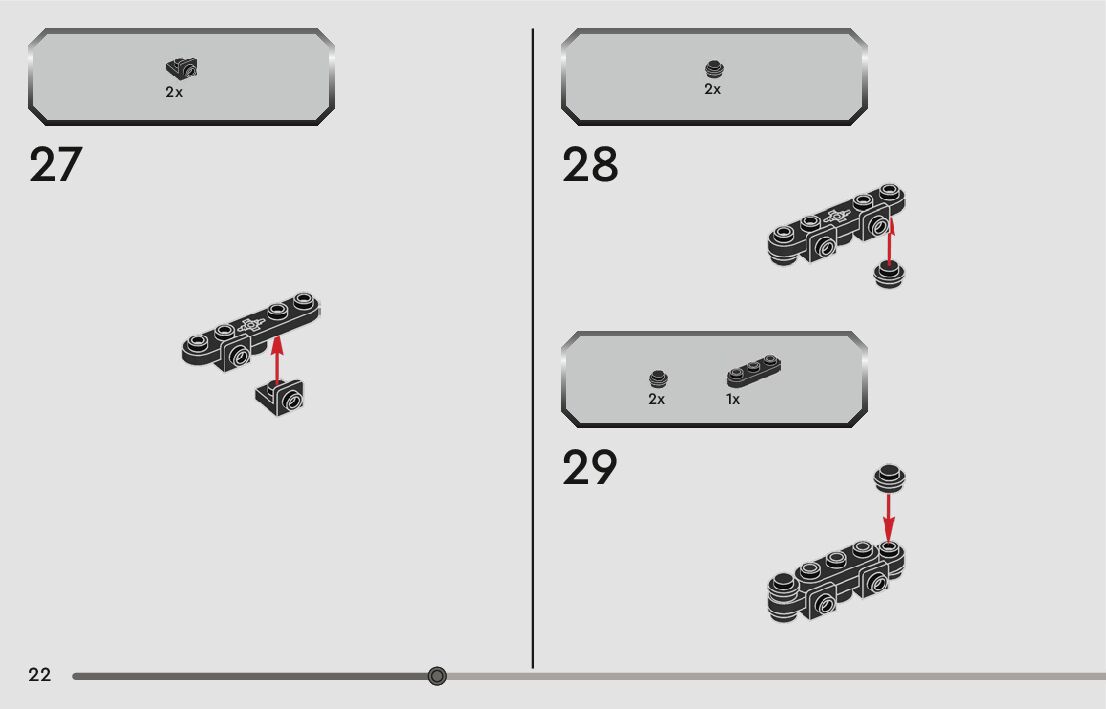 2x

27

2x

28

2x

1x

29

22