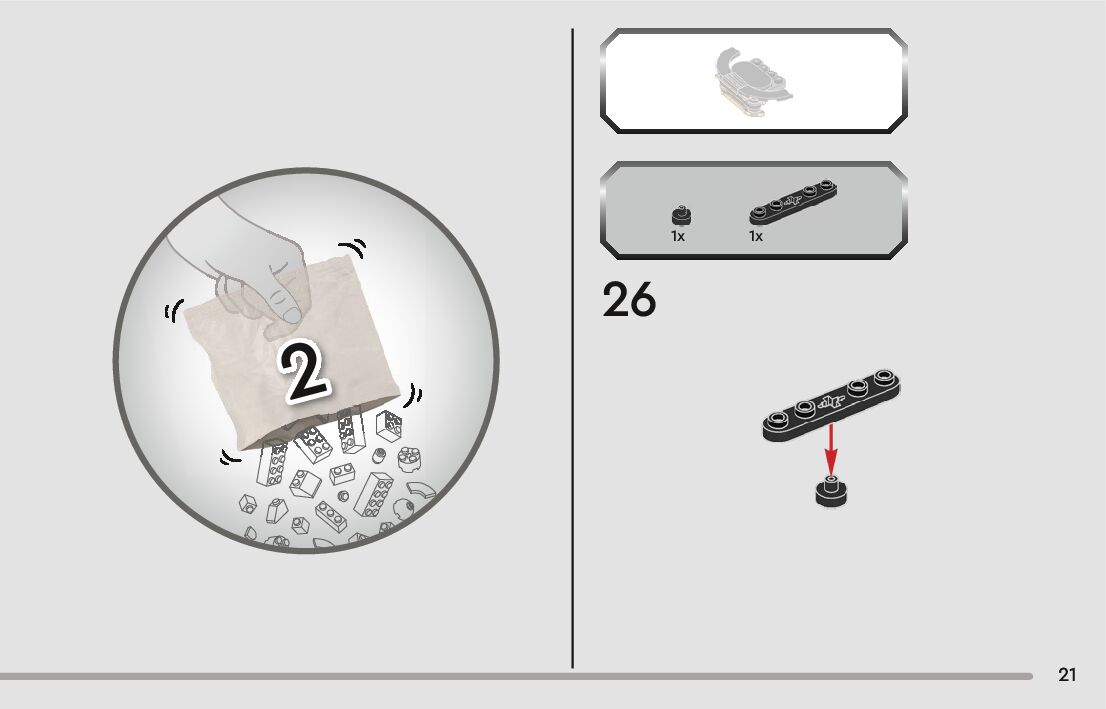 2

1x 1x

26

21