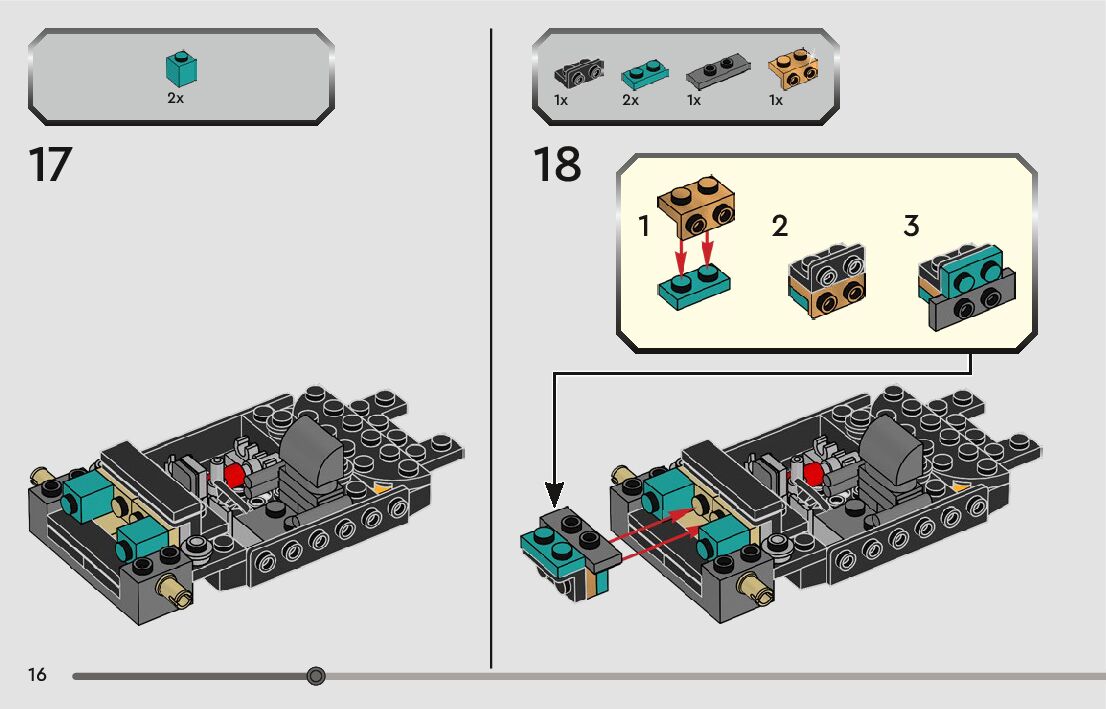 2x

17

1x 2x 1x 1x

18

1

2

3

16