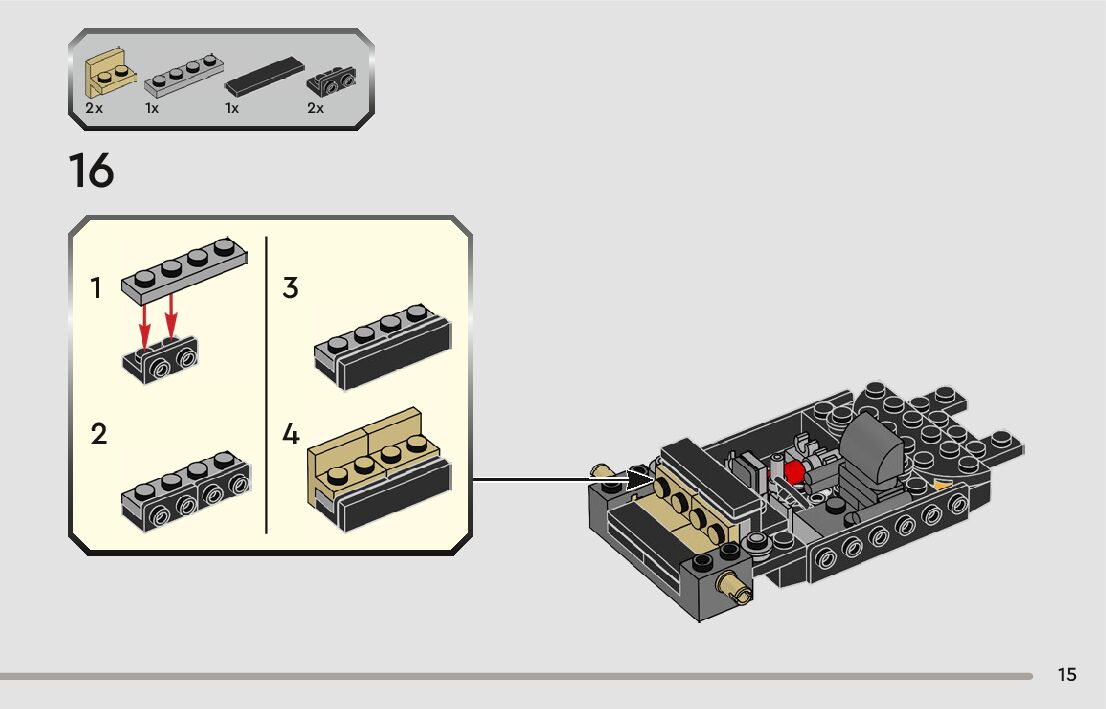 2x
1x
1x
2x

16

1

2

3

4

15