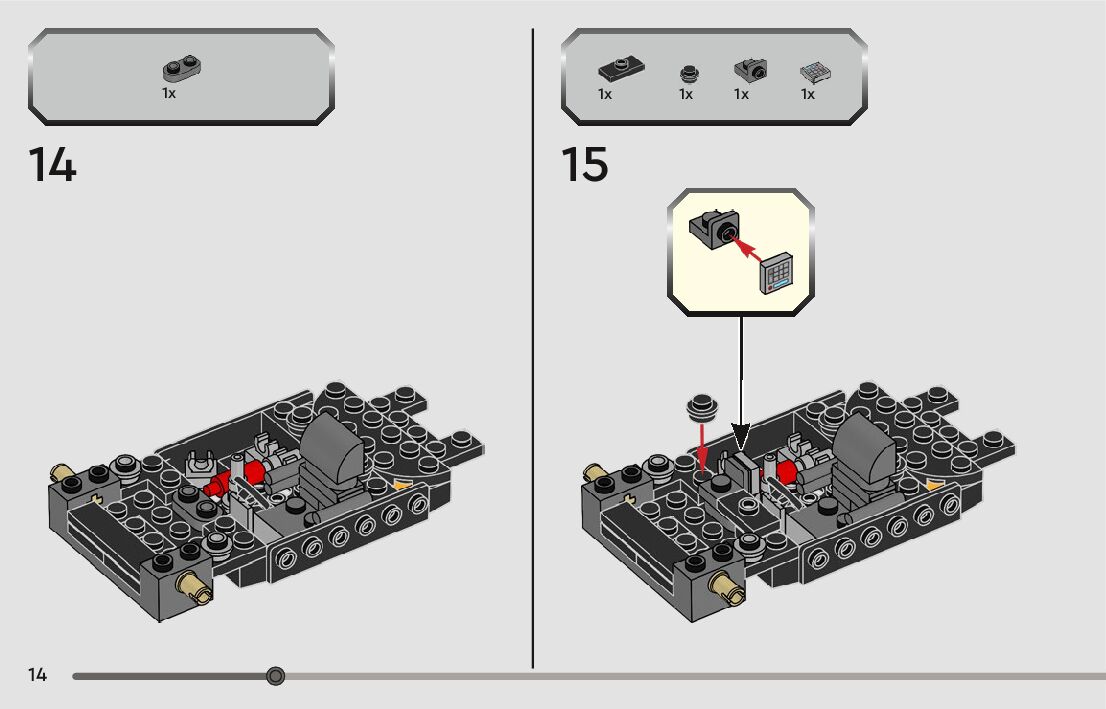 1x

14

1x 1x 1x 1x

15

14