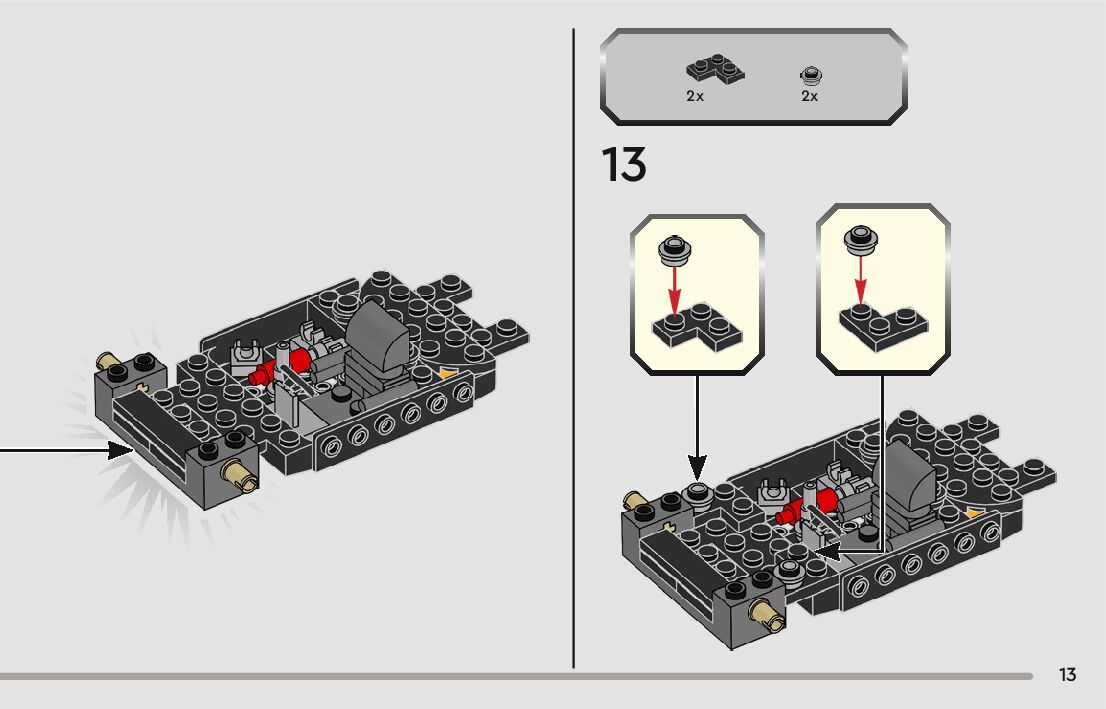 2x
2x

13

13