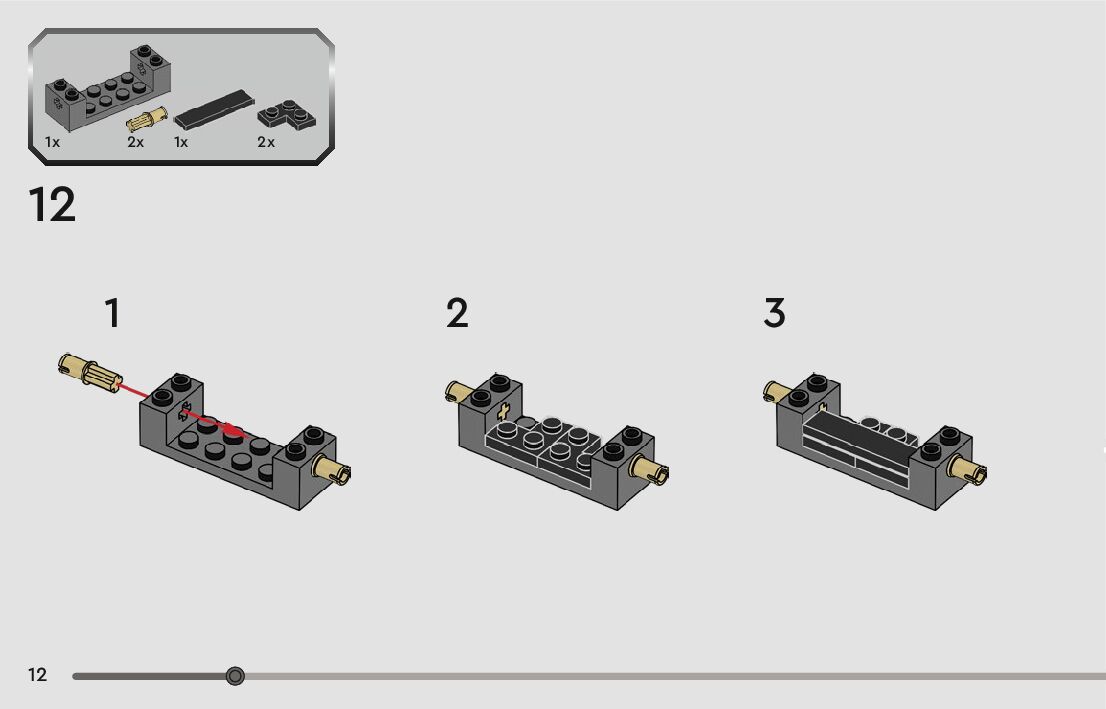 1x 2x 1x 2x

12

1

2

3

12