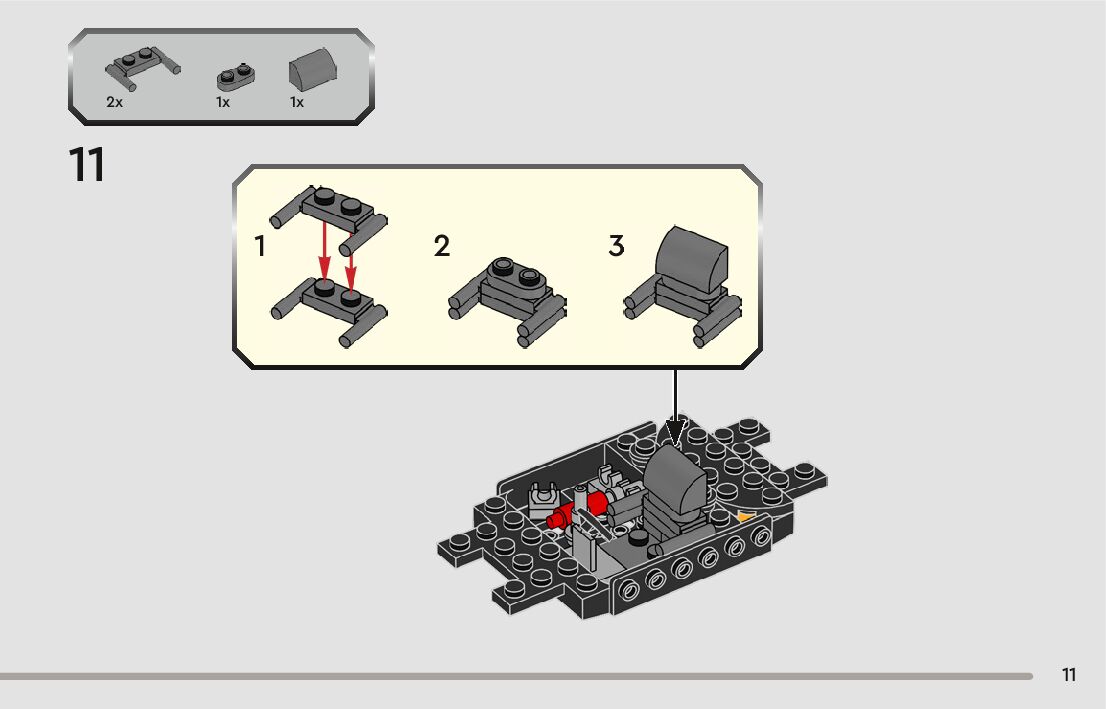 2x
1x
1x

11

1
2
3

11