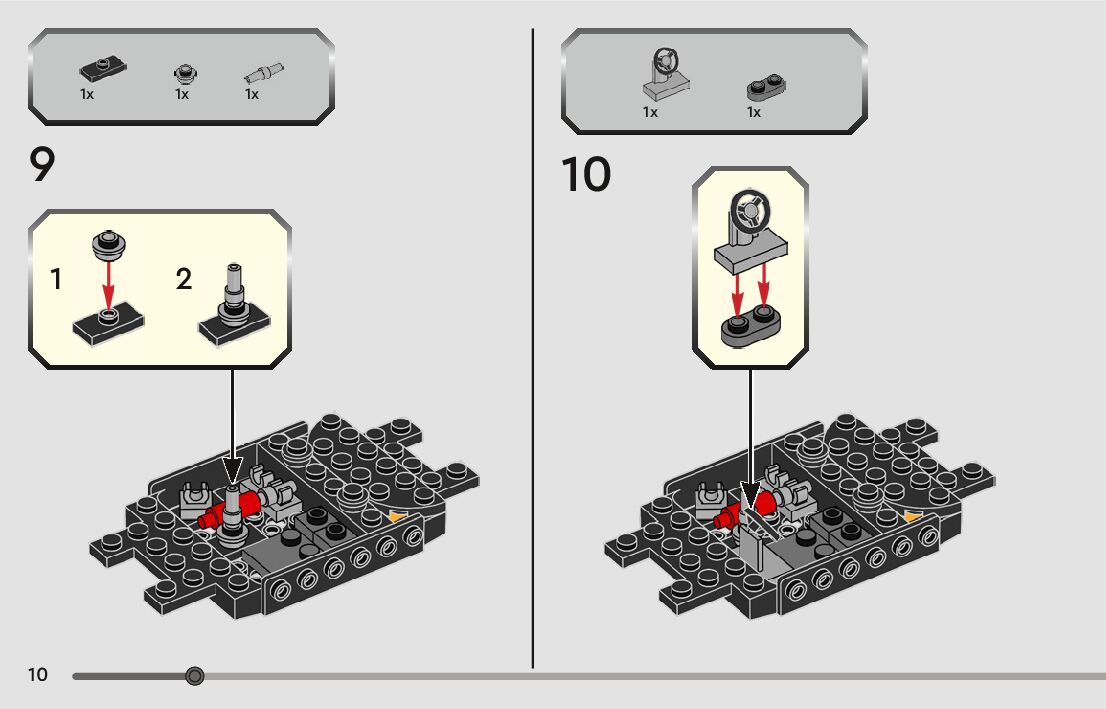 1x 1x 1x

9

1 2

1x 1x

10

10