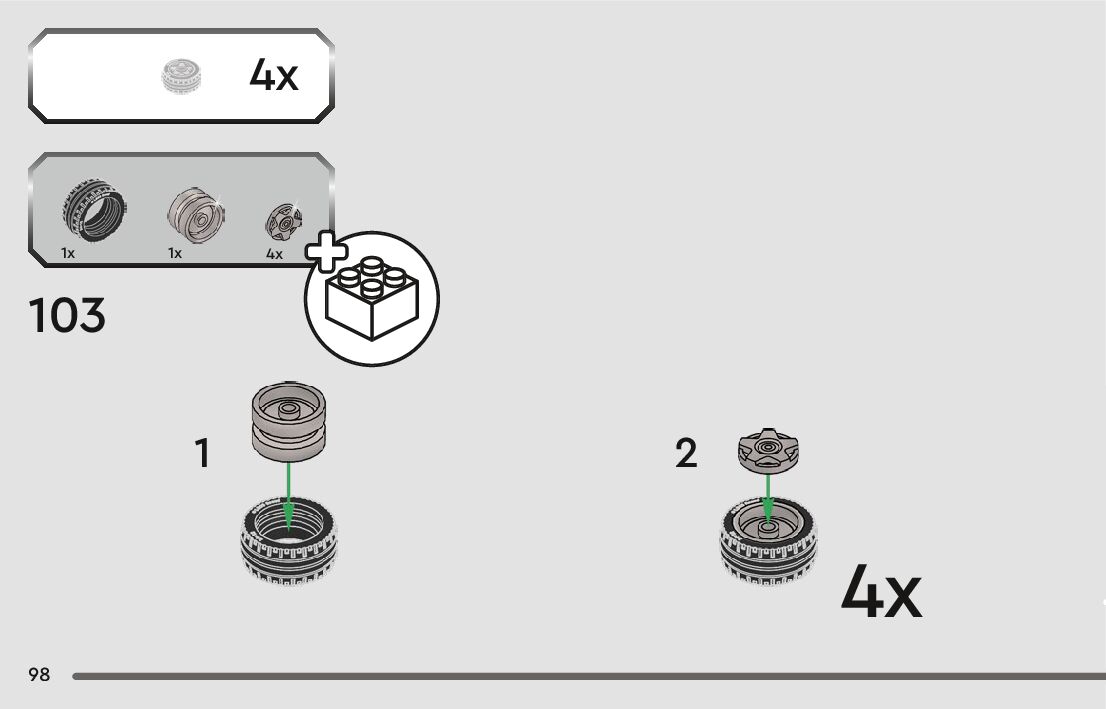 4x

1x
1x
4x

103

1

2

4x

98