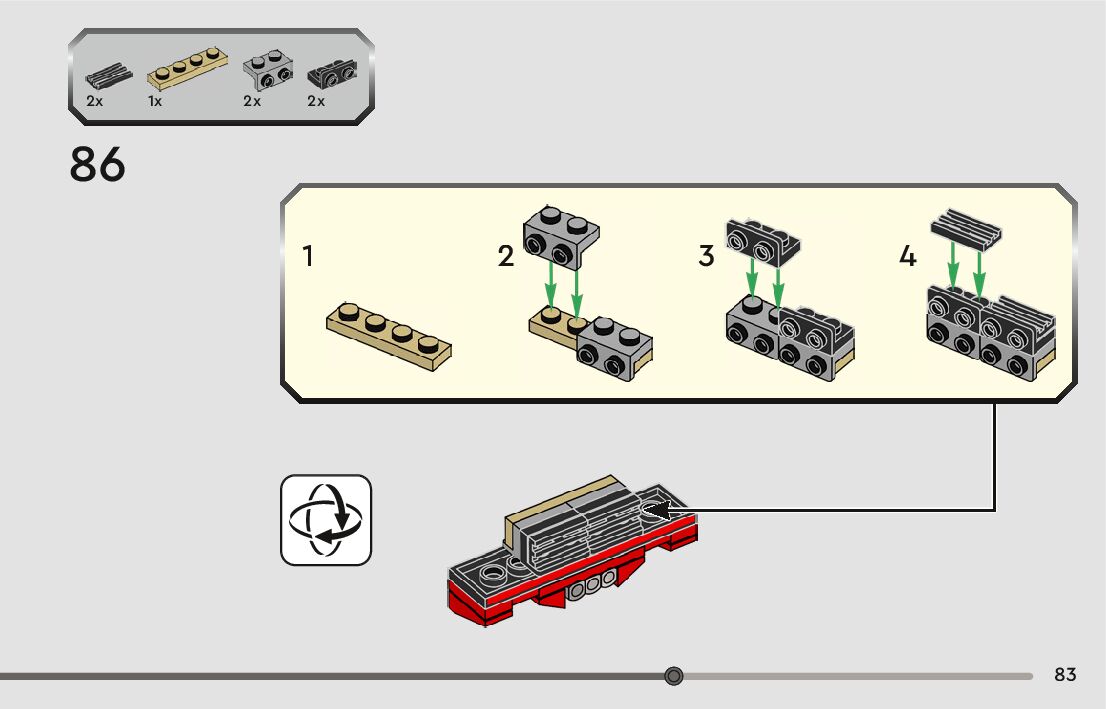 2x 1x 2x 2x

86

1

2

3

4

83