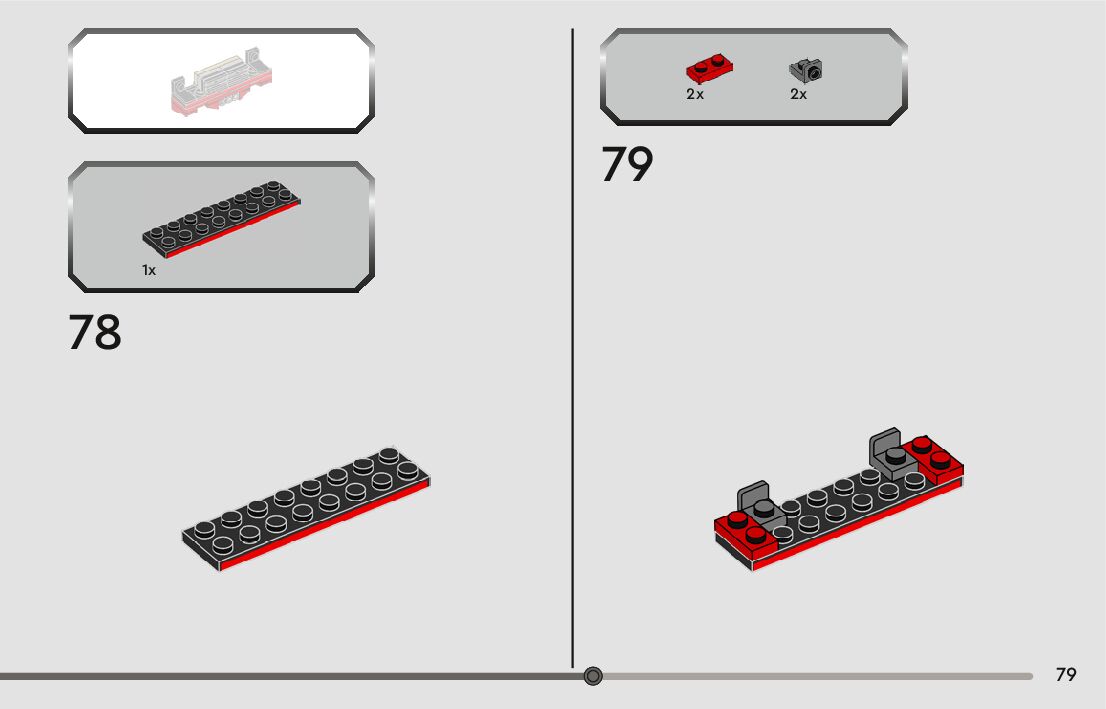 1x

78

2x 2x

79

79