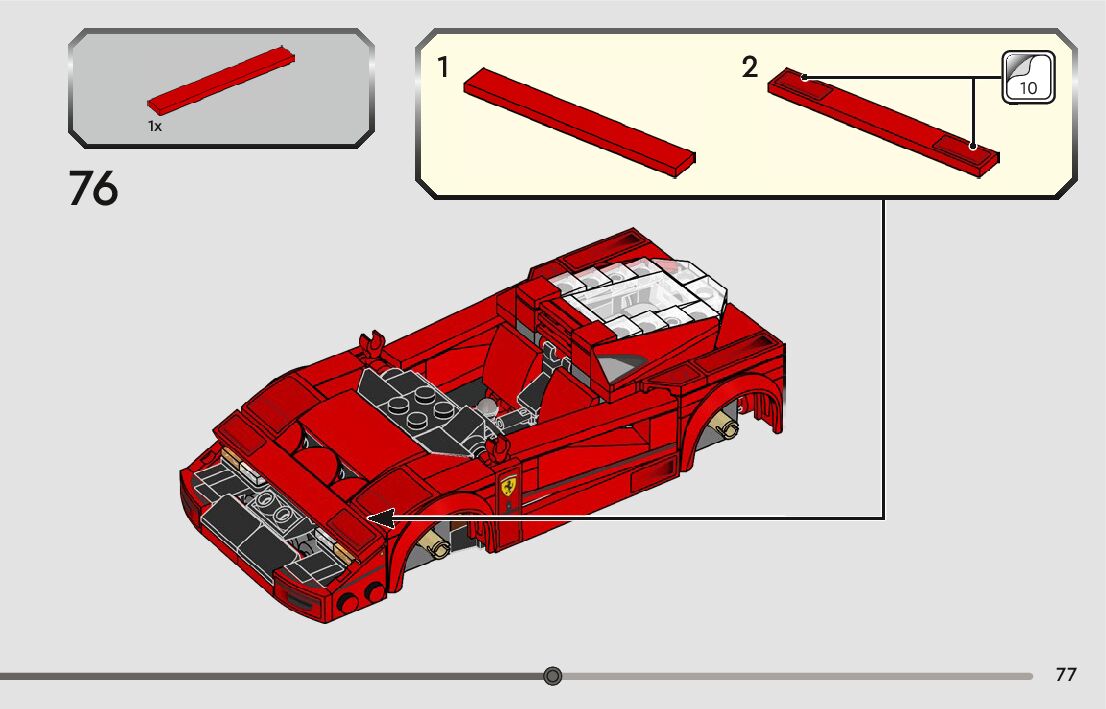 1x

76

1

2

10

77