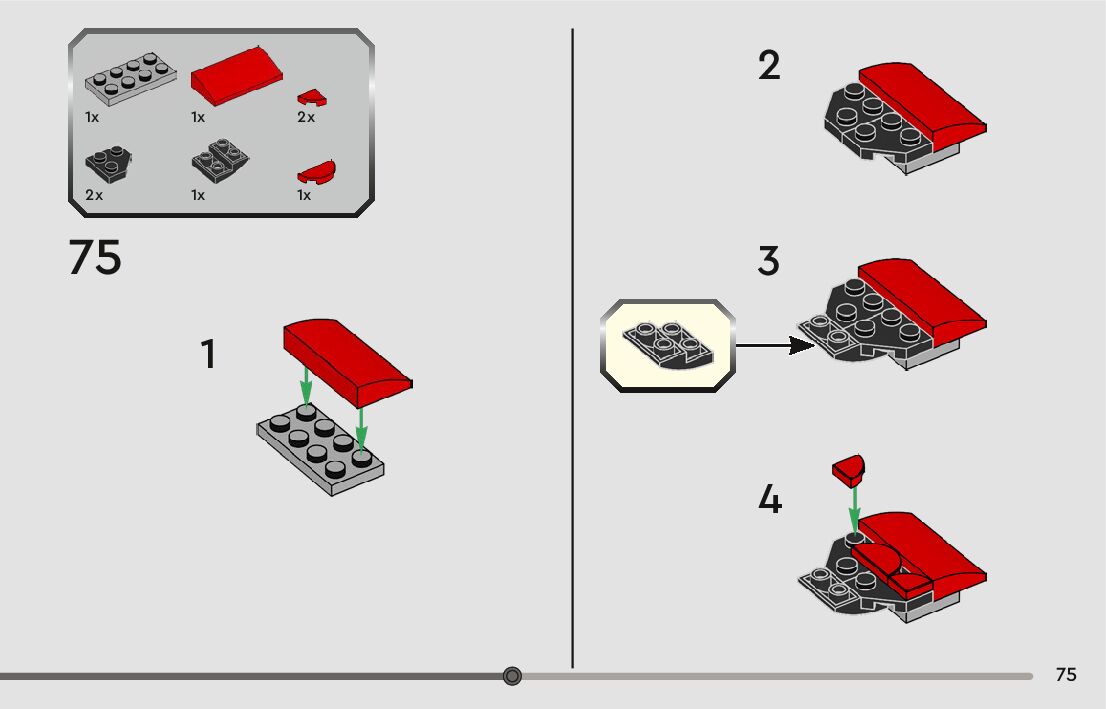 1x
1x
2x
2x
1x
1x

75

1

2

3

4

75