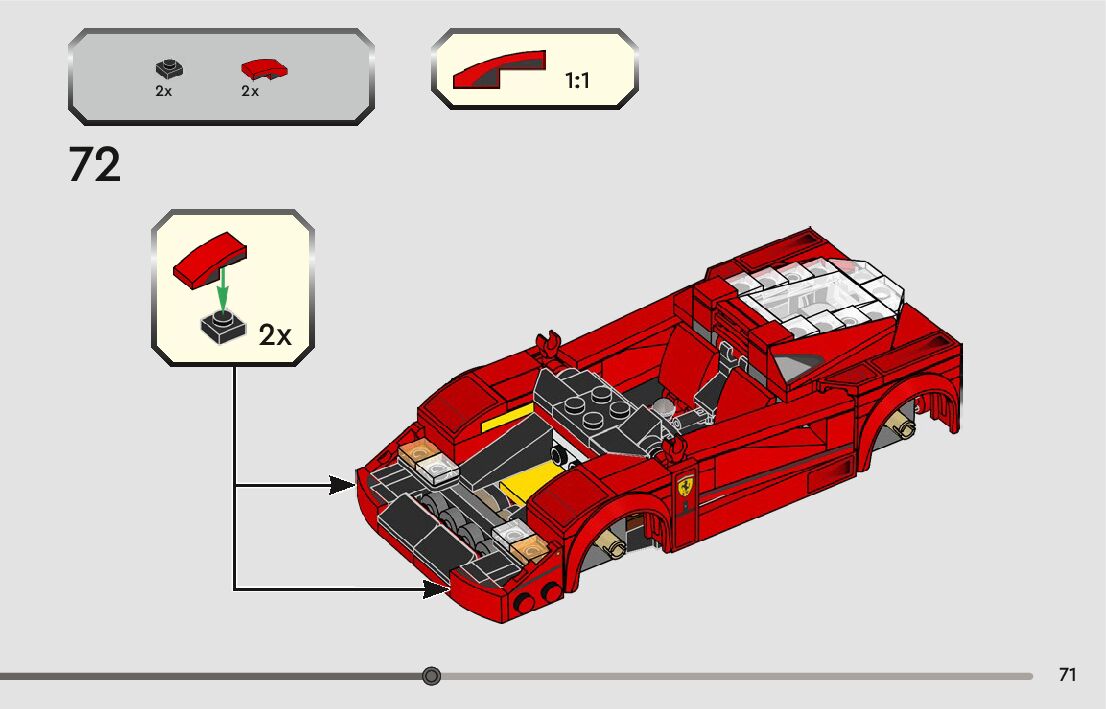 2x
2x

1:1

72

2x

71