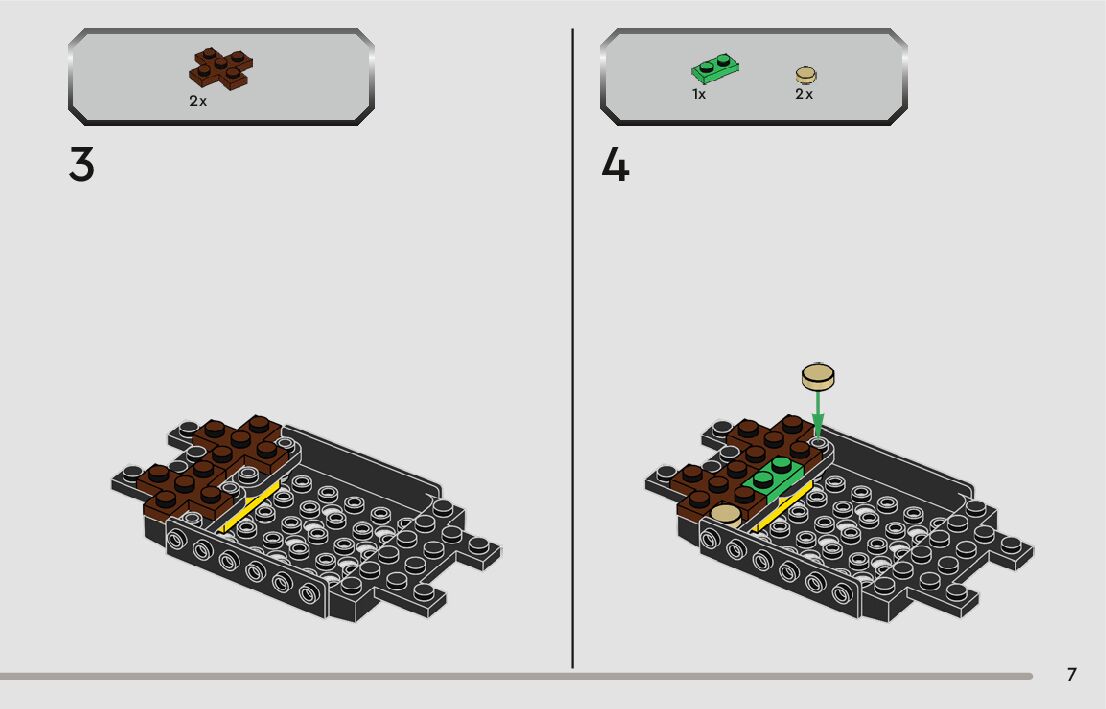 2x

3

1x 2x

4

7