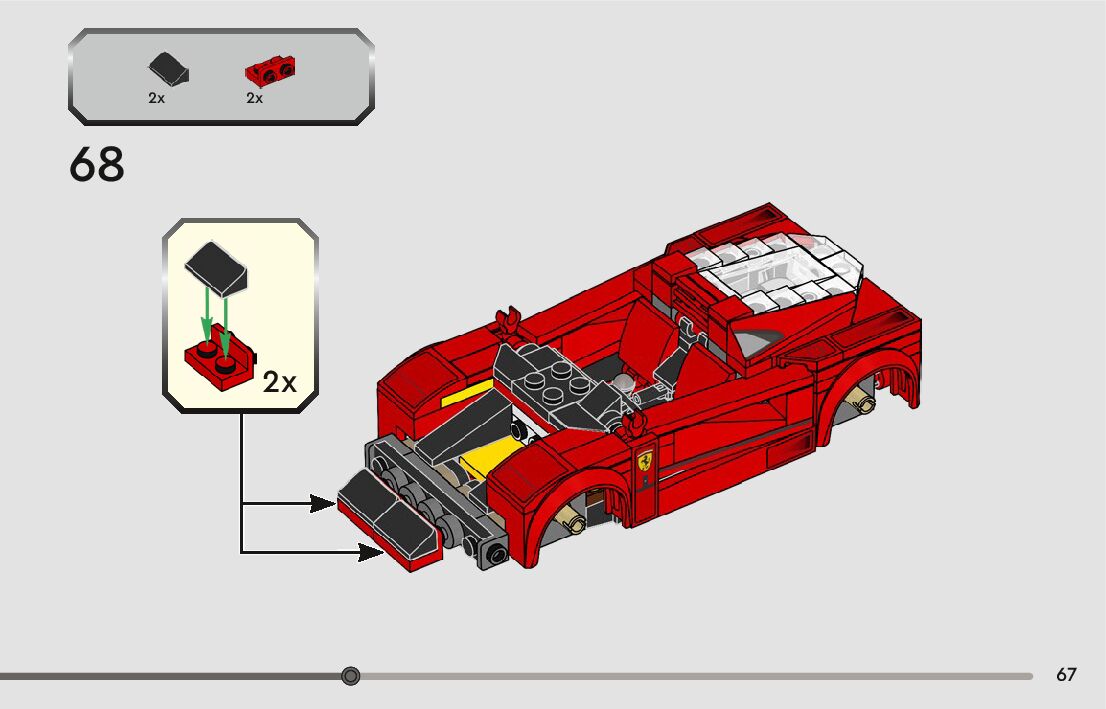 2x 2x

68

2x

67