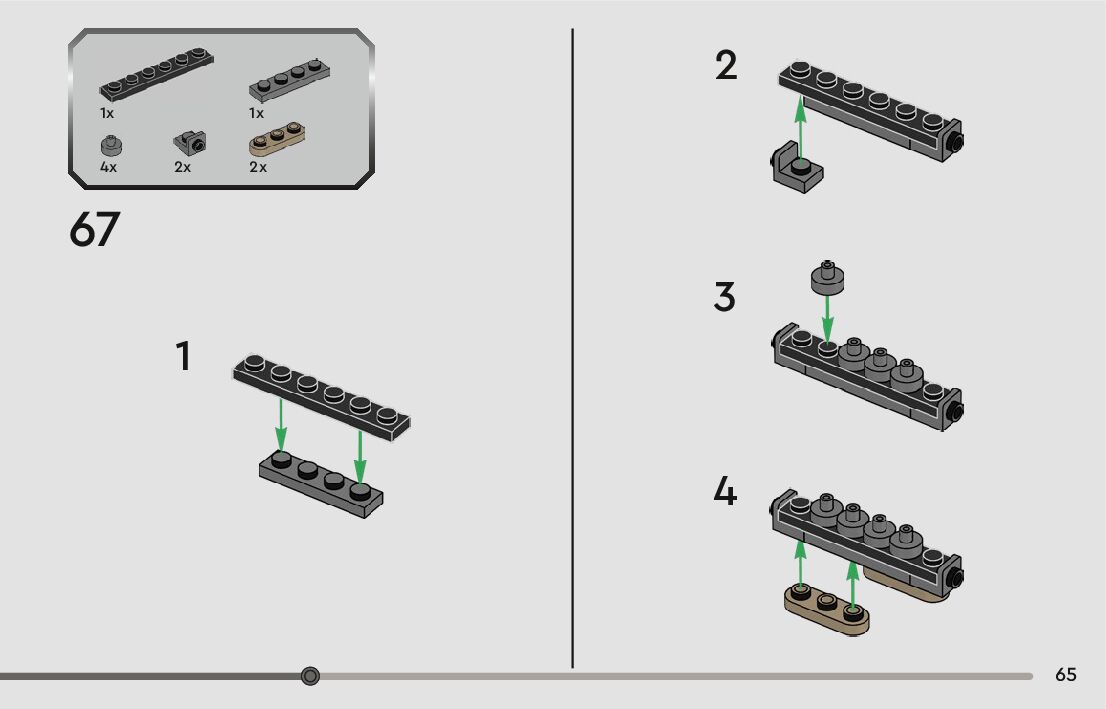 1x
1x
4x
2x
2x

67

1

2

3

4

65