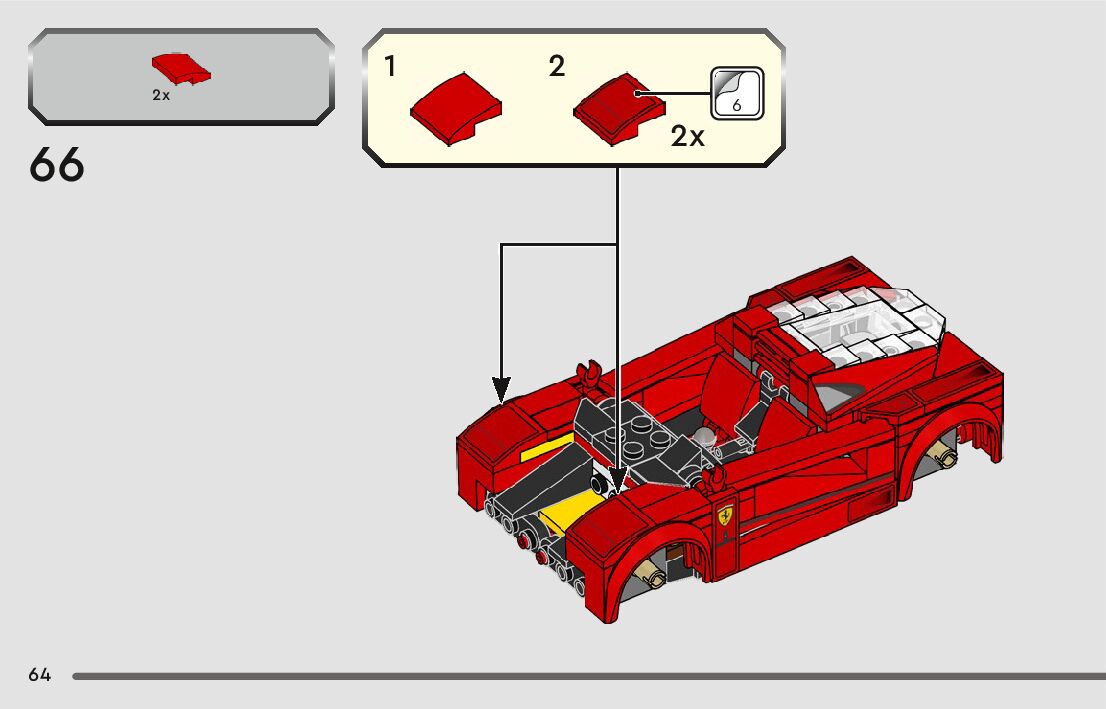 2x

66

1

2

6

2x

64