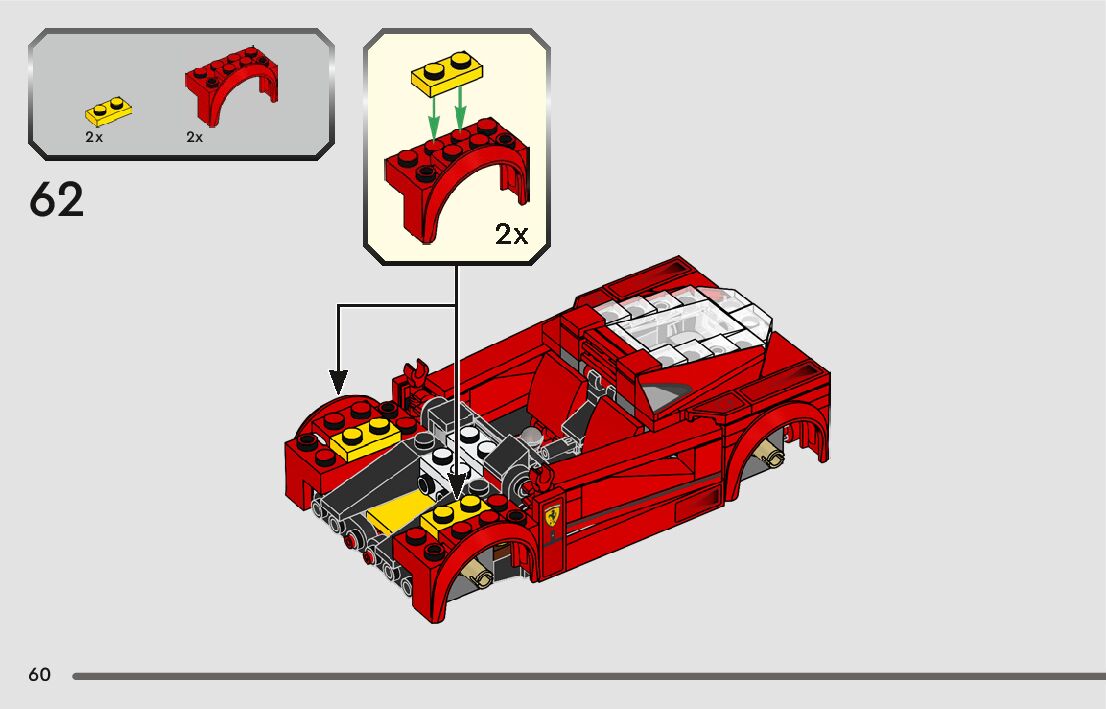 2x
2x

62

2x

60