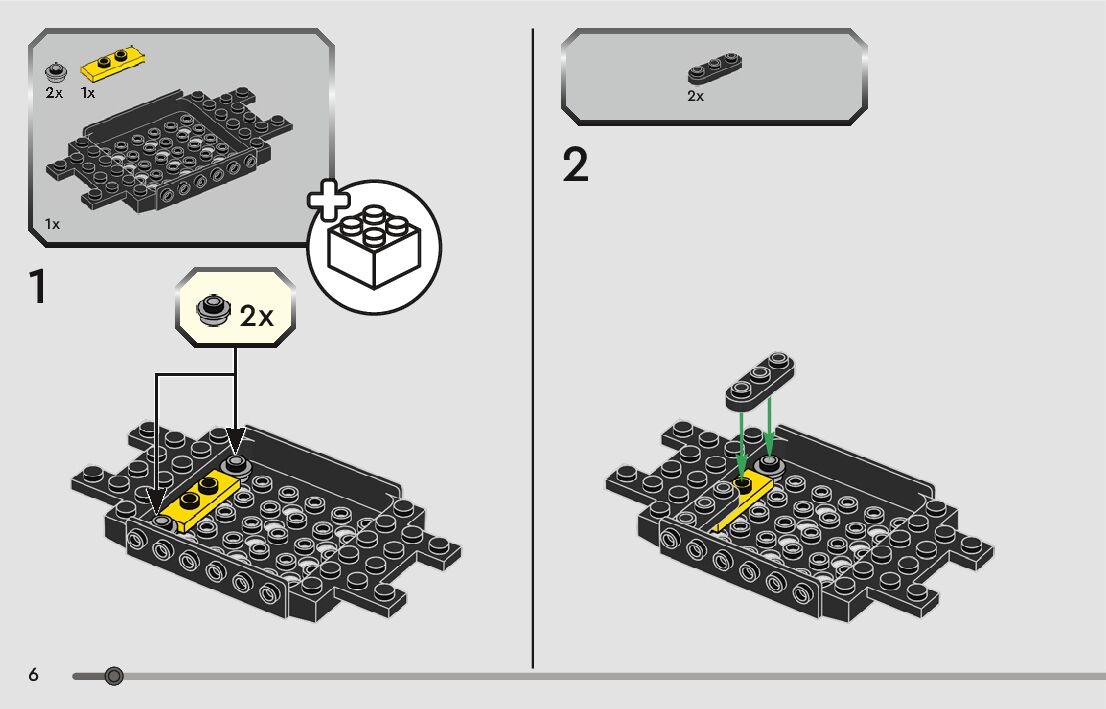 2x
1x
1x
1
2x
2x
2
6